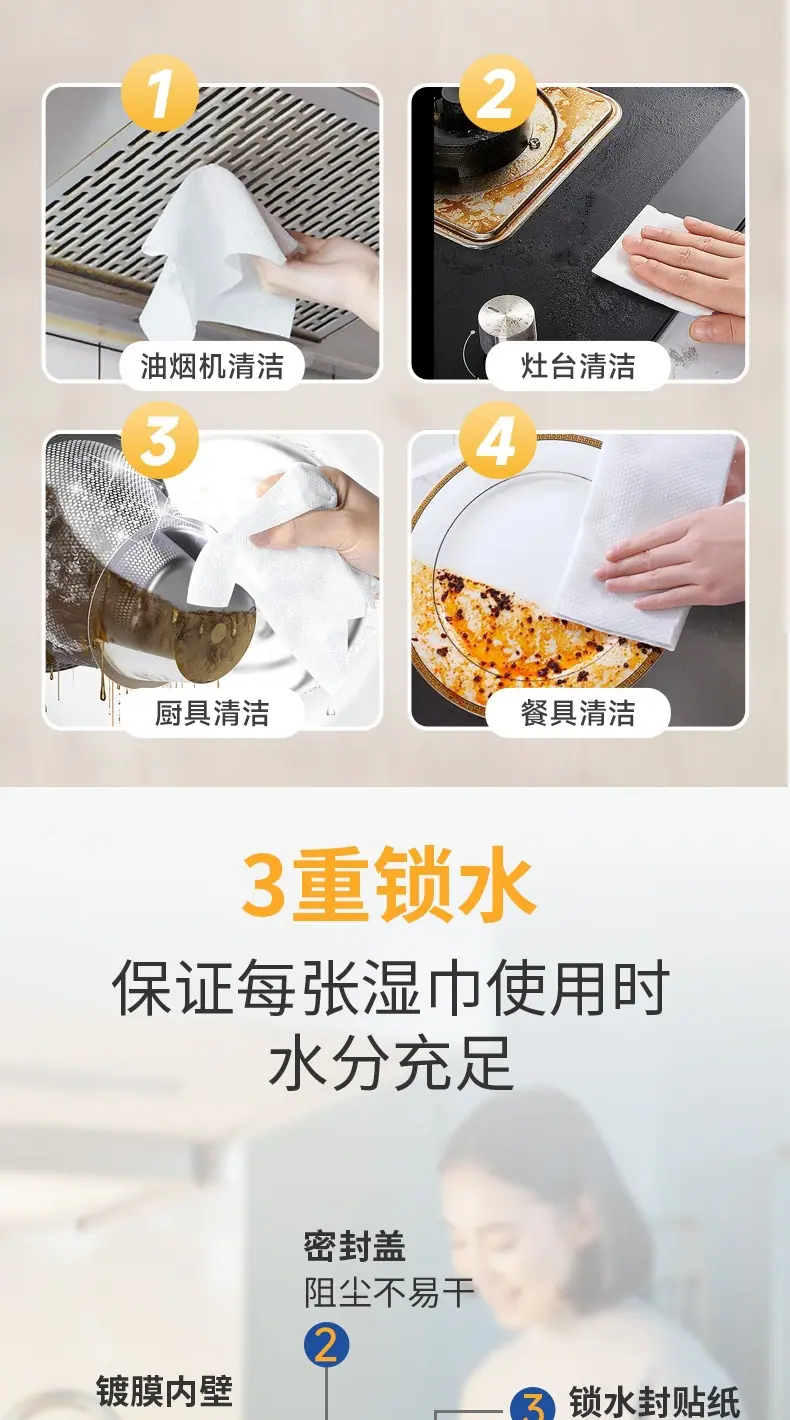 1

油烟机清洁

2

灶台清洁

3

厨具清洁

4

餐具清洁

3重锁水

保证每张湿巾使用时
水分充足

密封盖
阻尘不易干

2

镀膜内壁

3 锁水封贴纸