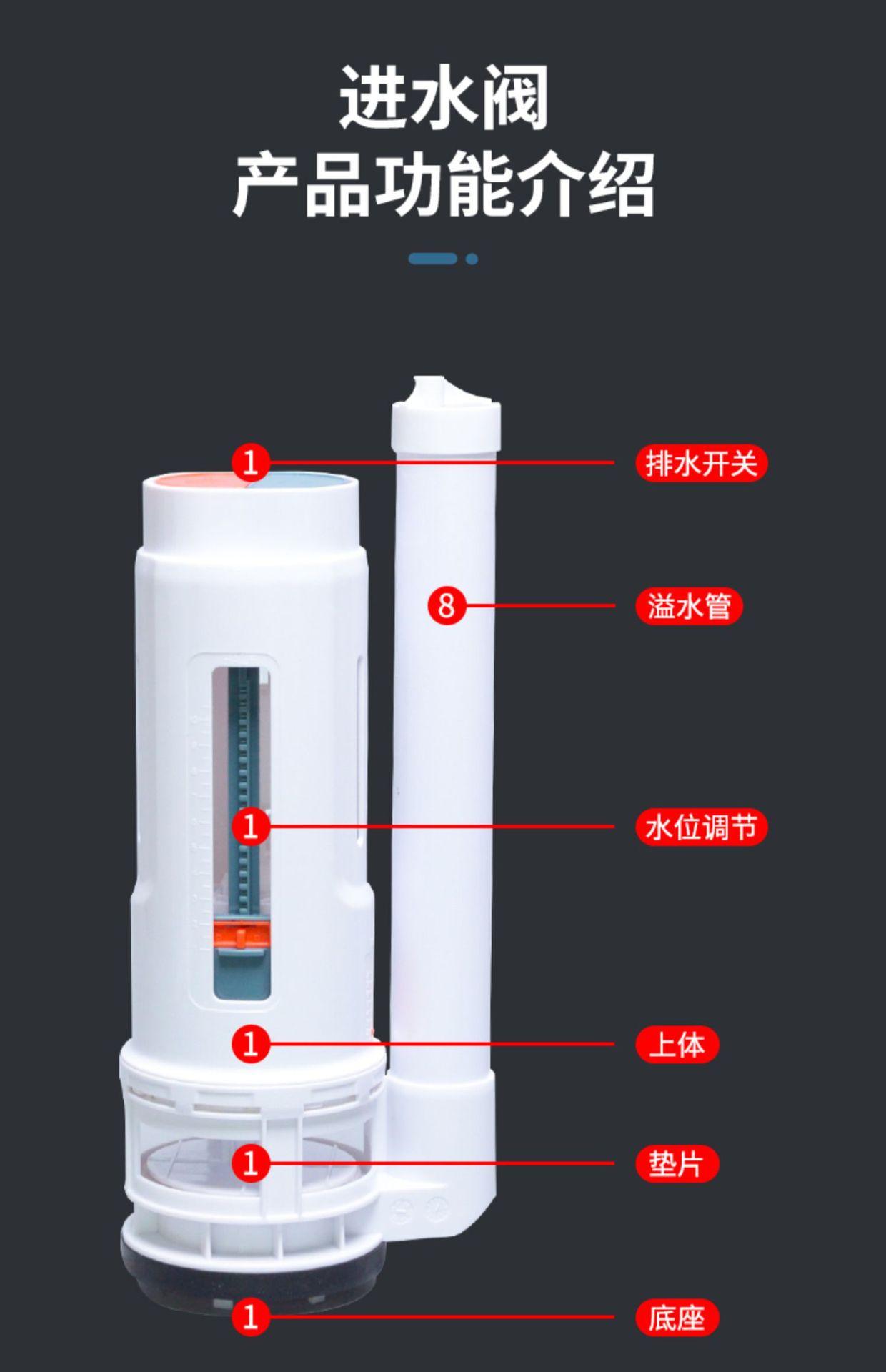 进水阀
产品功能介绍

1 排水开关
8 溢水管
1 水位调节
1 上体
1 垫片
1 底座