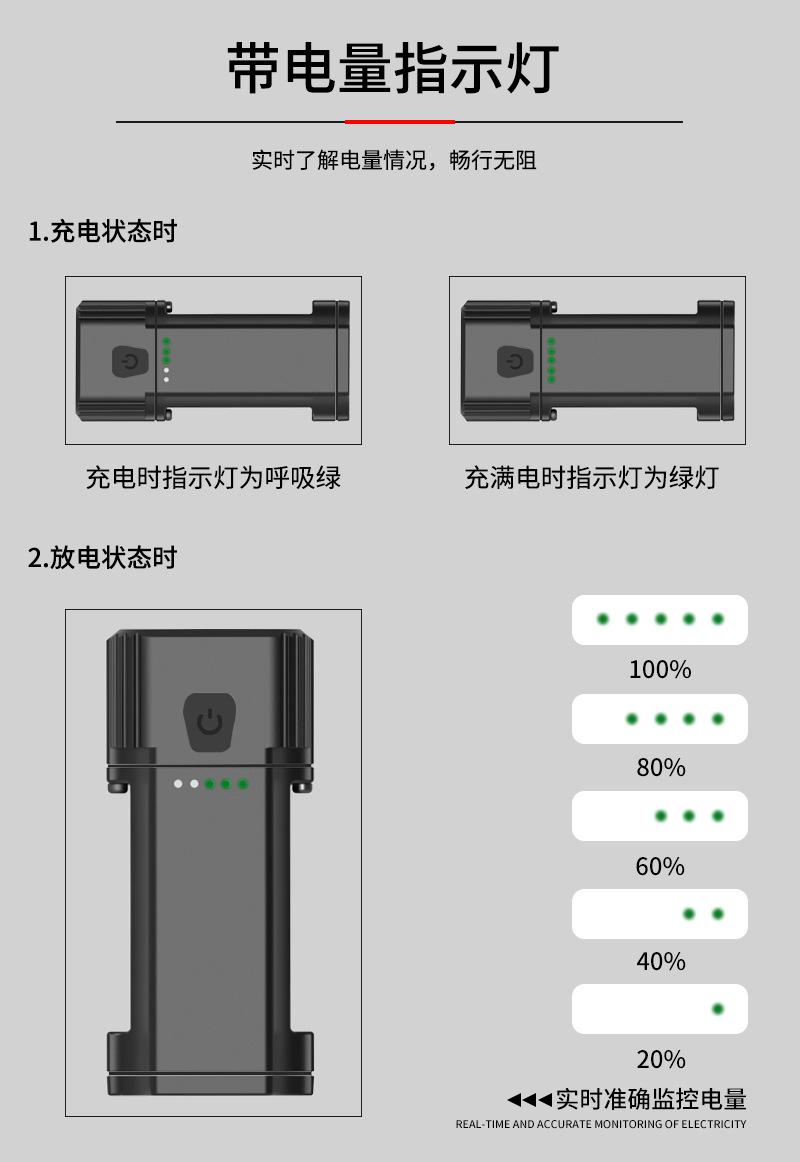 带电量指示灯

实时了解电量情况，畅行无阻

1.充电状态时

充电时指示灯为呼吸绿

充满电时指示灯为绿灯

2.放电状态时

100%

80%

60%

40%

20%

◀◀◀实时准确监控电量

REAL-TIME AND ACCURATE MONITORING OF ELECTRICITY