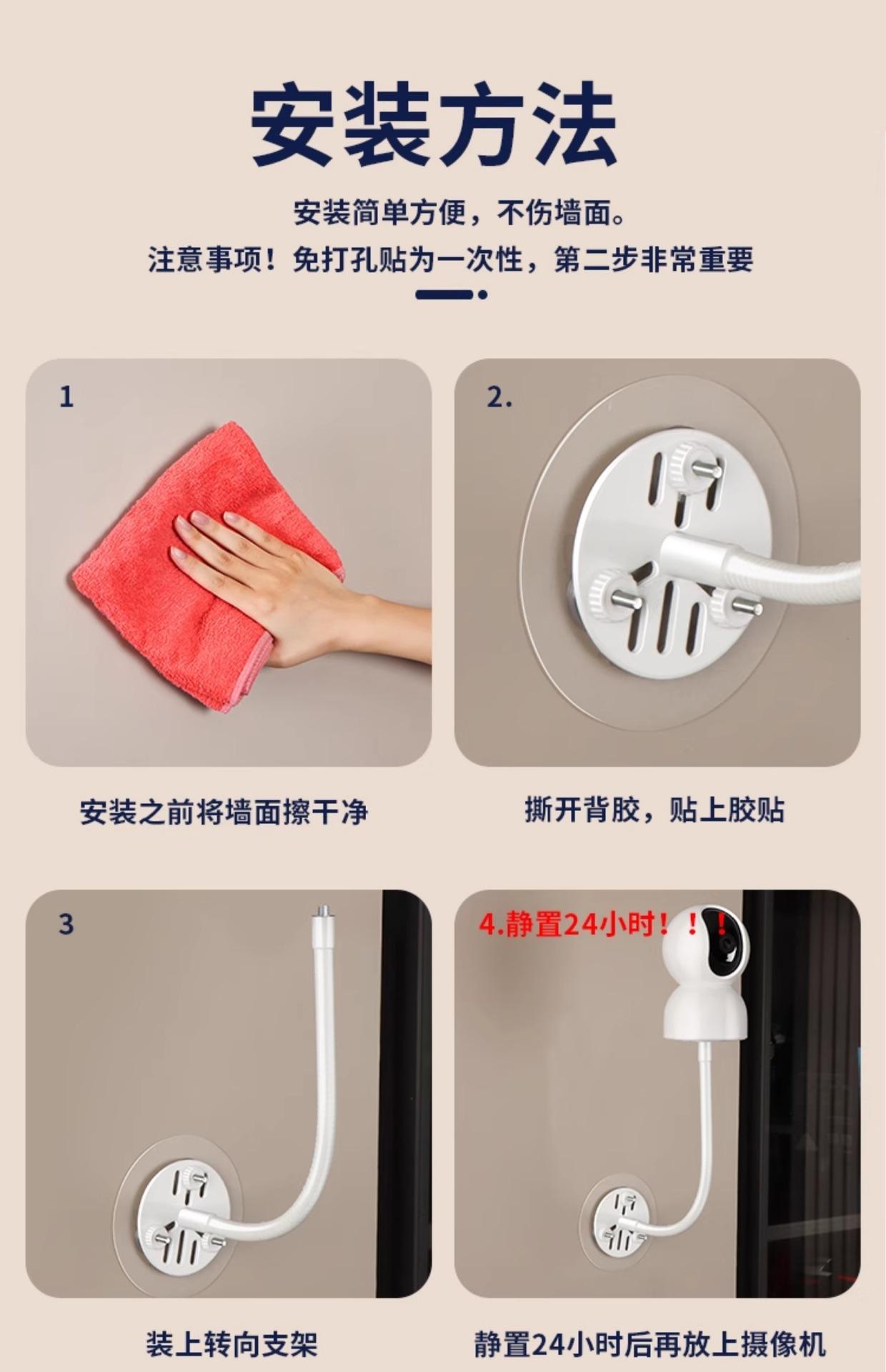 安装方法

安装简单方便，不伤墙面。

注意事项！免打孔贴为一次性，第二步非常重要

1

安装之前将墙面擦干净

2.

撕开背胶，贴上胶贴

3

装上转向支架

4.静置24小时！！！

静置24小时后再放上摄像机