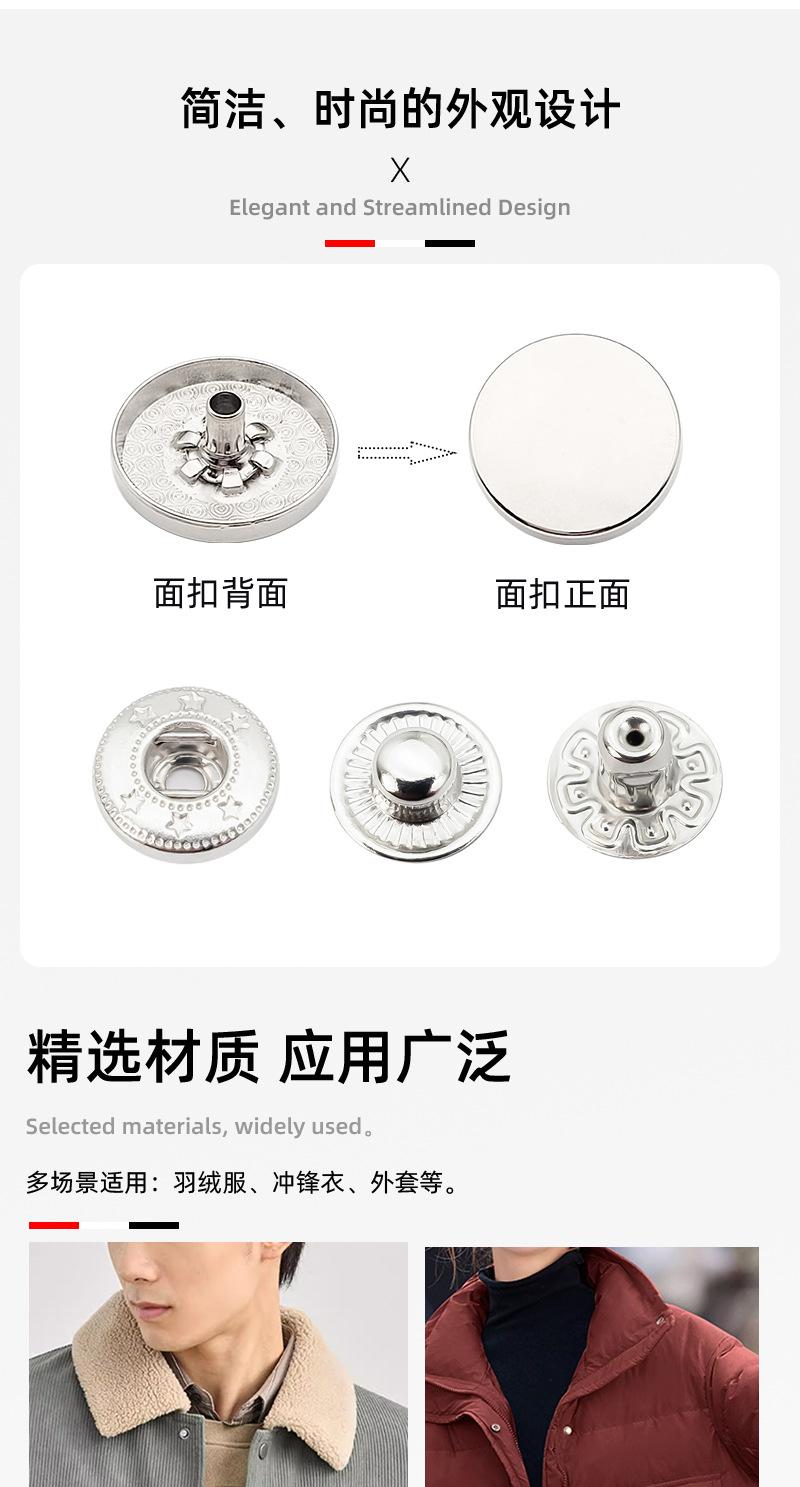 简洁、时尚的外观设计

X

Elegant and Streamlined Design

面扣背面

面扣正面

精选材质 应用广泛

Selected materials, widely used。

多场景适用：羽绒服、冲锋衣、外套等。