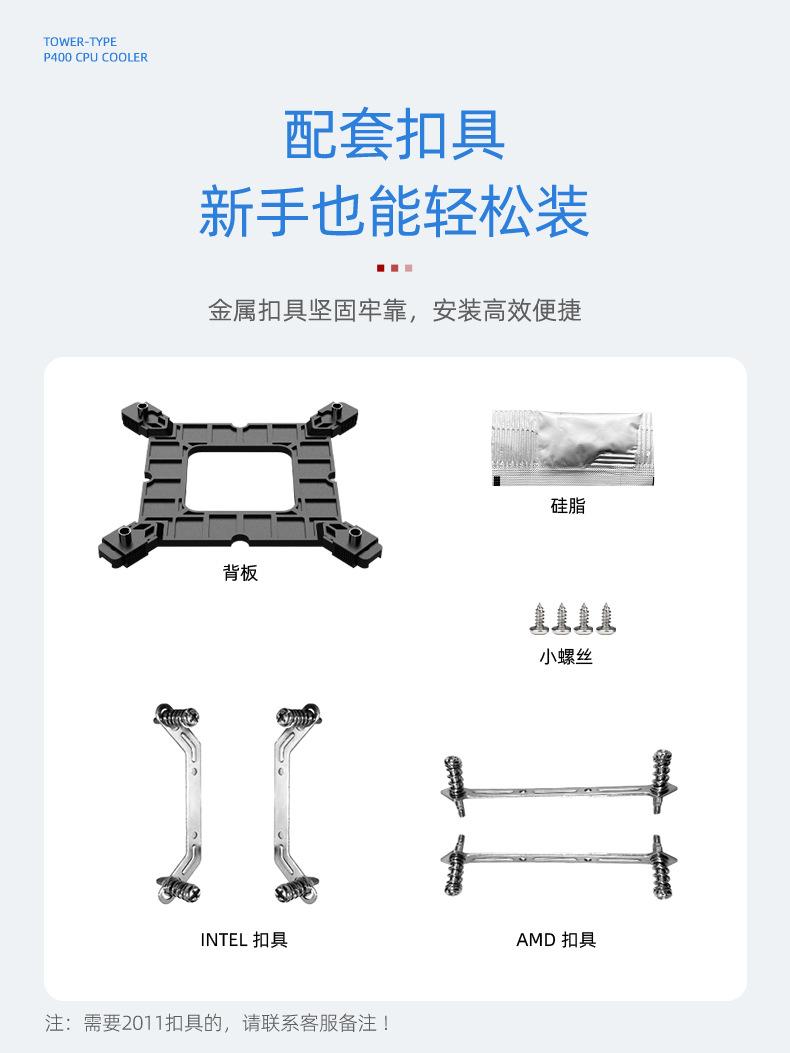 TOWER-TYPE
P400 CPU COOLER

配套扣具
新手也能轻松装

金属扣具坚固牢靠，安装高效便捷

背板

硅脂

小螺丝

INTEL 扣具

AMD 扣具

注：需要2011扣具的，请联系客服备注！