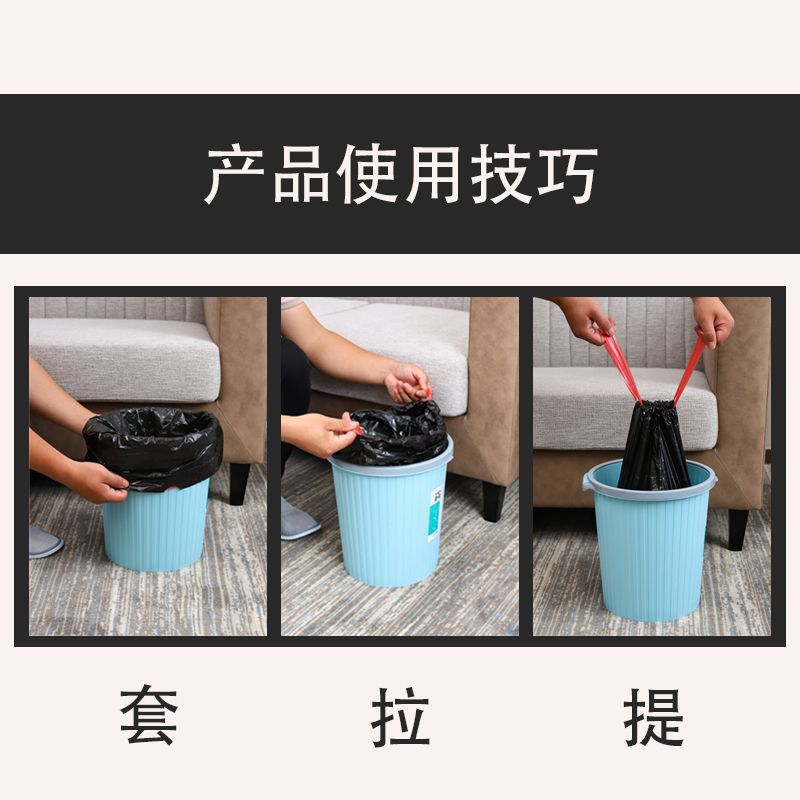 产品使用技巧

套

拉

提