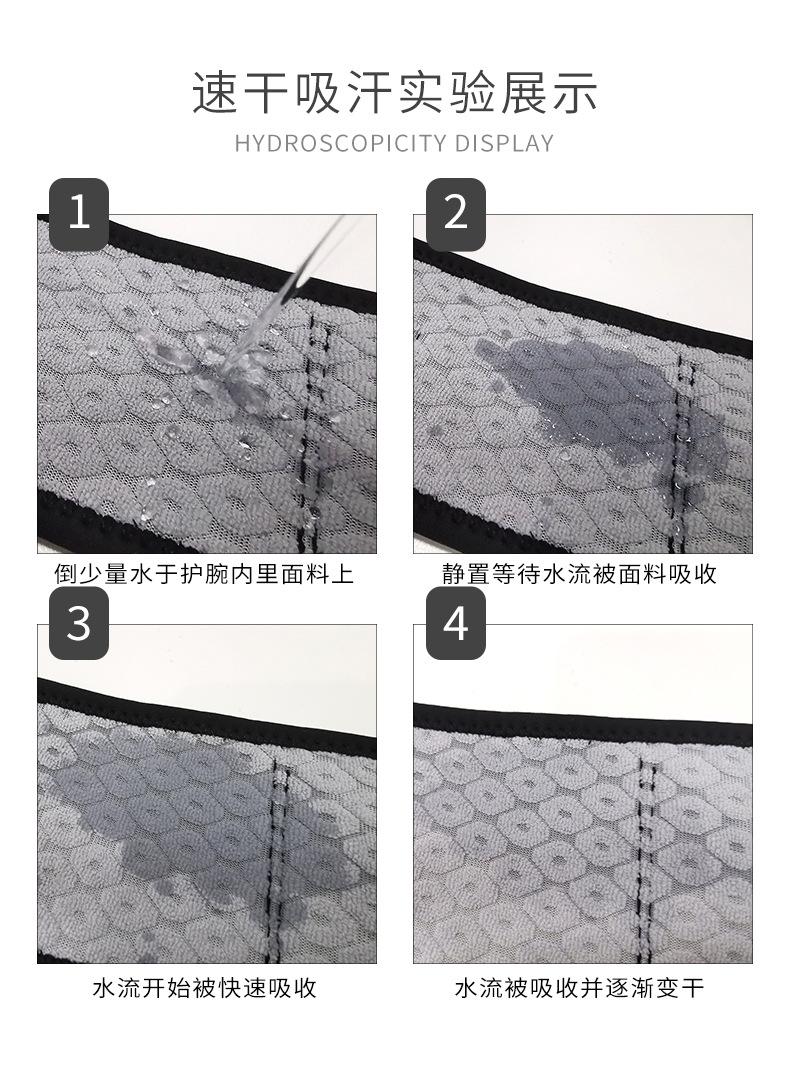 速干吸汗实验展示

HYDROSCOPICITY DISPLAY

1

倒少量水于护腕内里面料上

2

静置等待水流被面料吸收

3

水流开始被快速吸收

4

水流被吸收并逐渐变干