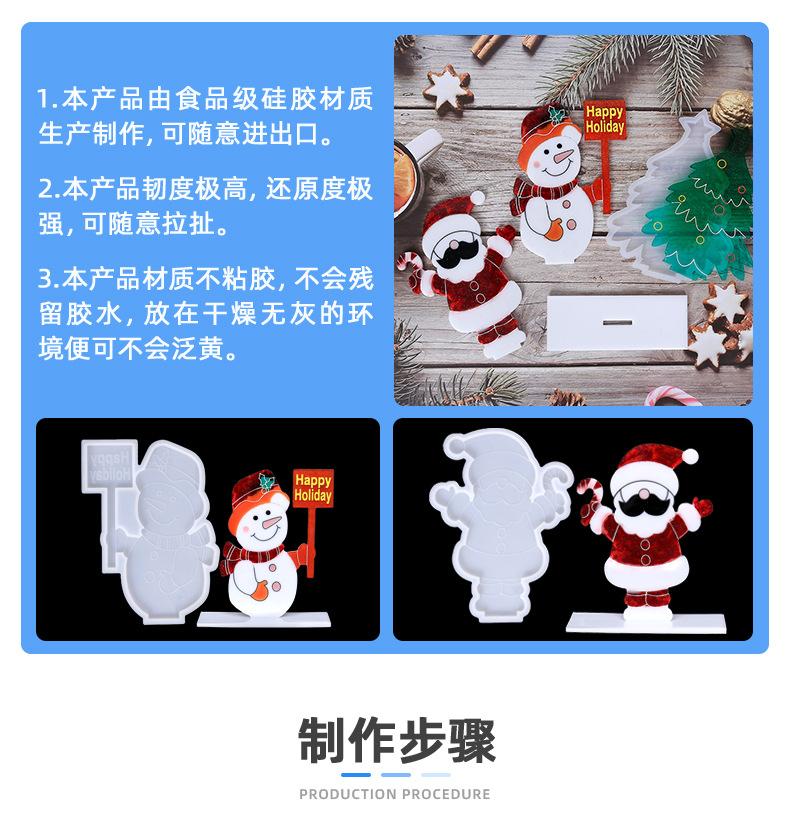 1.本产品由食品级硅胶材质生产制作, 可随意进出口。

2.本产品韧度极高, 还原度极强, 可随意拉扯。

3.本产品材质不粘胶, 不会残留胶水, 放在干燥无灰的环境便可不会泛黄。

Happy Holiday

Happy Holiday

Happy Holiday

制作步骤

PRODUCTION PROCEDURE