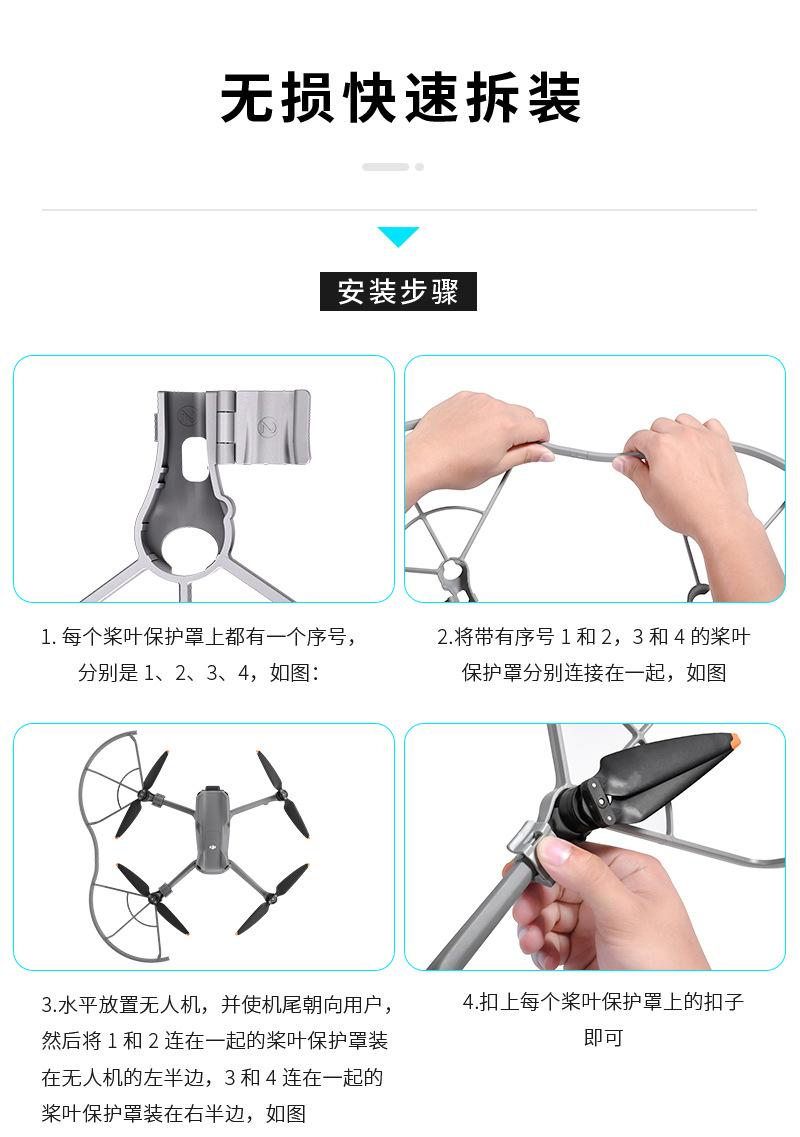 无损快速拆装

安装步骤

1. 每个桨叶保护罩上都有一个序号，分别是 1、2、3、4，如图：

2.将带有序号 1 和 2，3 和 4 的桨叶保护罩分别连接在一起，如图

3.水平放置无人机，并使机尾朝向用户，然后将 1 和 2 连在一起的桨叶保护罩装在无人机的左半边，3 和 4 连在一起的桨叶保护罩装在右半边，如图

4.扣上每个桨叶保护罩上的扣子即可