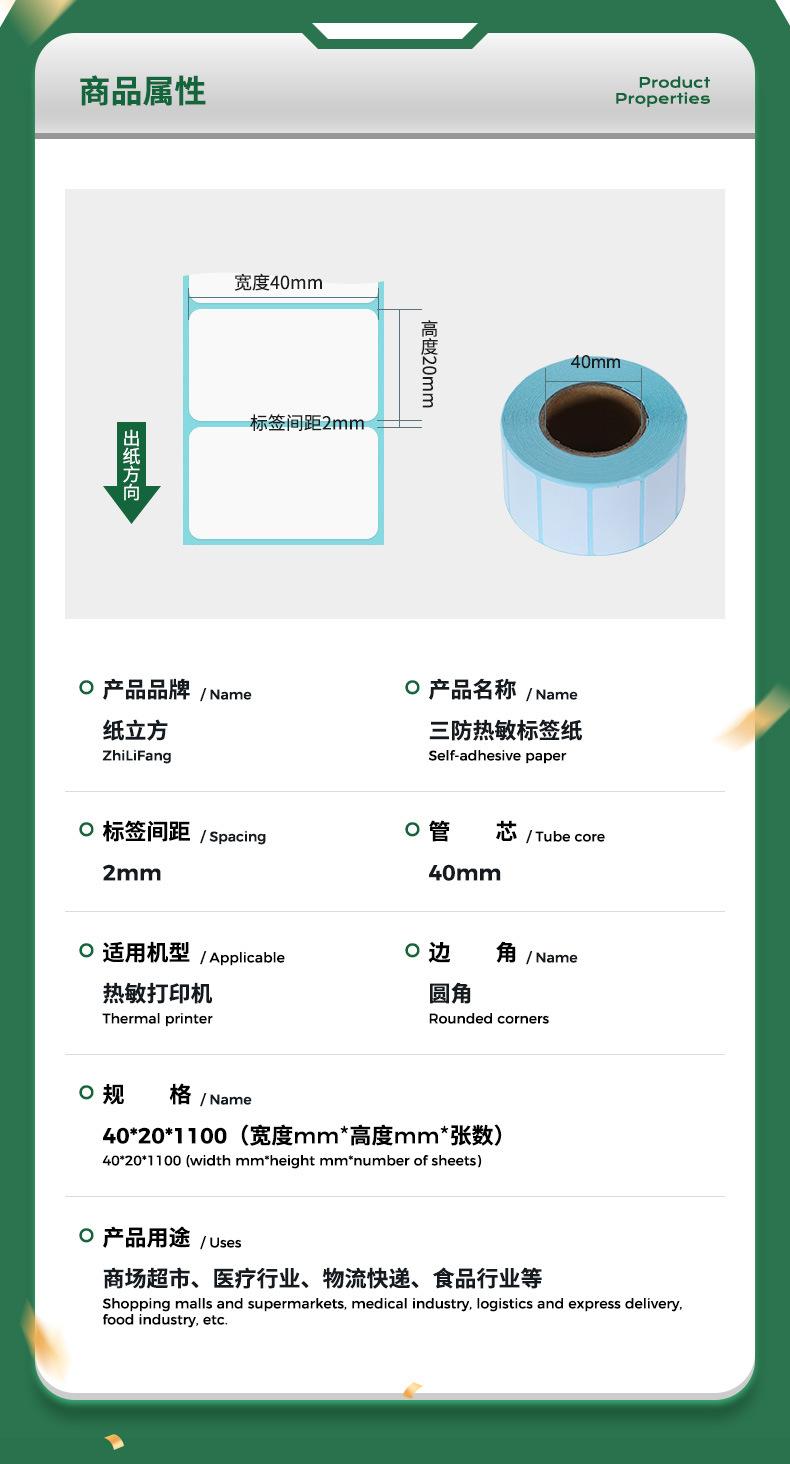 商品属性

Product Properties

宽度40mm

高度20mm

标签间距2mm

出纸方向

40mm

产品品牌 / Name
纸立方
ZhiLiFang

产品名称 / Name
三防热敏标签纸
Self-adhesive paper

标签间距 / Spacing
2mm

管　芯 / Tube core
40mm

适用机型 / Applicable
热敏打印机
Thermal printer

边　角 / Name
圆角
Rounded corners

规　格 / Name
40*20*1100（宽度mm*高度mm*张数）
40*20*1100 (width mm*height mm*number of sheets)

产品用途 / Uses
商场超市、医疗行业、物流快递、食品行业等
Shopping malls and supermarkets, medical industry, logistics and express delivery, food industry, etc.