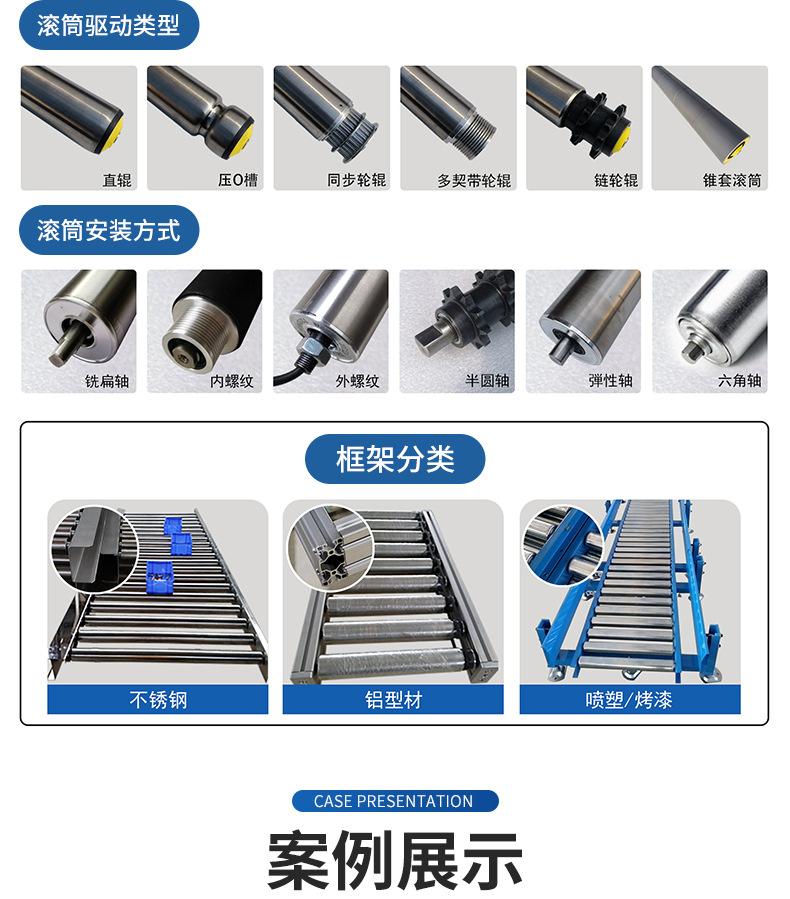 滚筒驱动类型

直辊

压O槽

同步轮辊

多契带轮辊

链轮辊

锥套滚筒

滚筒安装方式

铣扁轴

内螺纹

外螺纹

半圆轴

弹性轴

六角轴

框架分类

不锈钢

铝型材

喷塑/烤漆

CASE PRESENTATION

案例展示