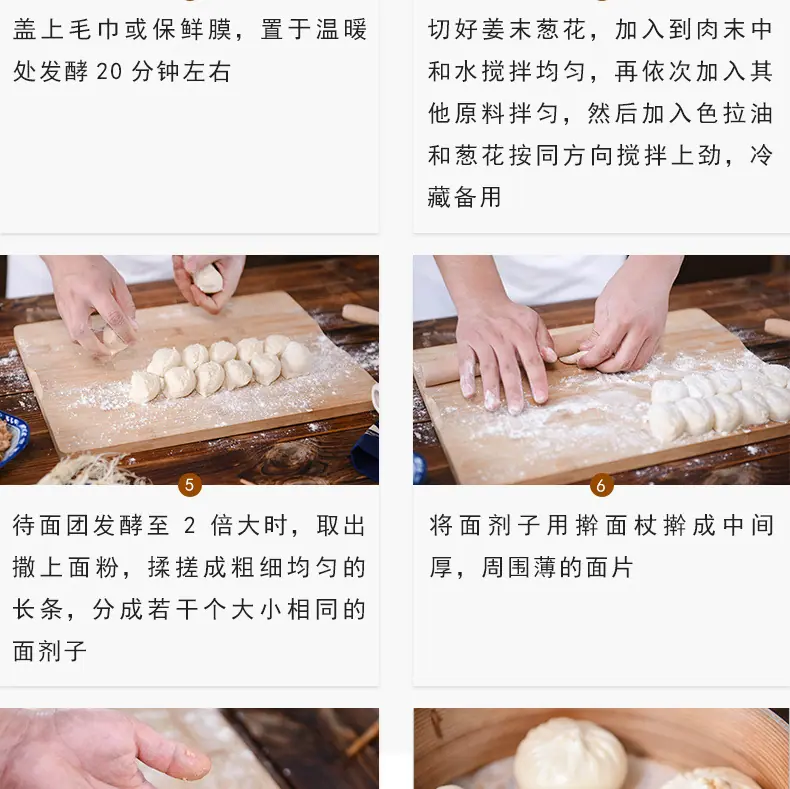 盖上毛巾或保鲜膜，置于温暖处发酵 20 分钟左右

切好姜末葱花，加入到肉末中和水搅拌均匀，再依次加入其他原料拌匀，然后加入色拉油和葱花按同方向搅拌上劲，冷藏备用

5

待面团发酵至 2 倍大时，取出撒上面粉，揉搓成粗细均匀的长条，分成若干个大小相同的面剂子

6

将面剂子用擀面杖擀成中间厚，周围薄的面片