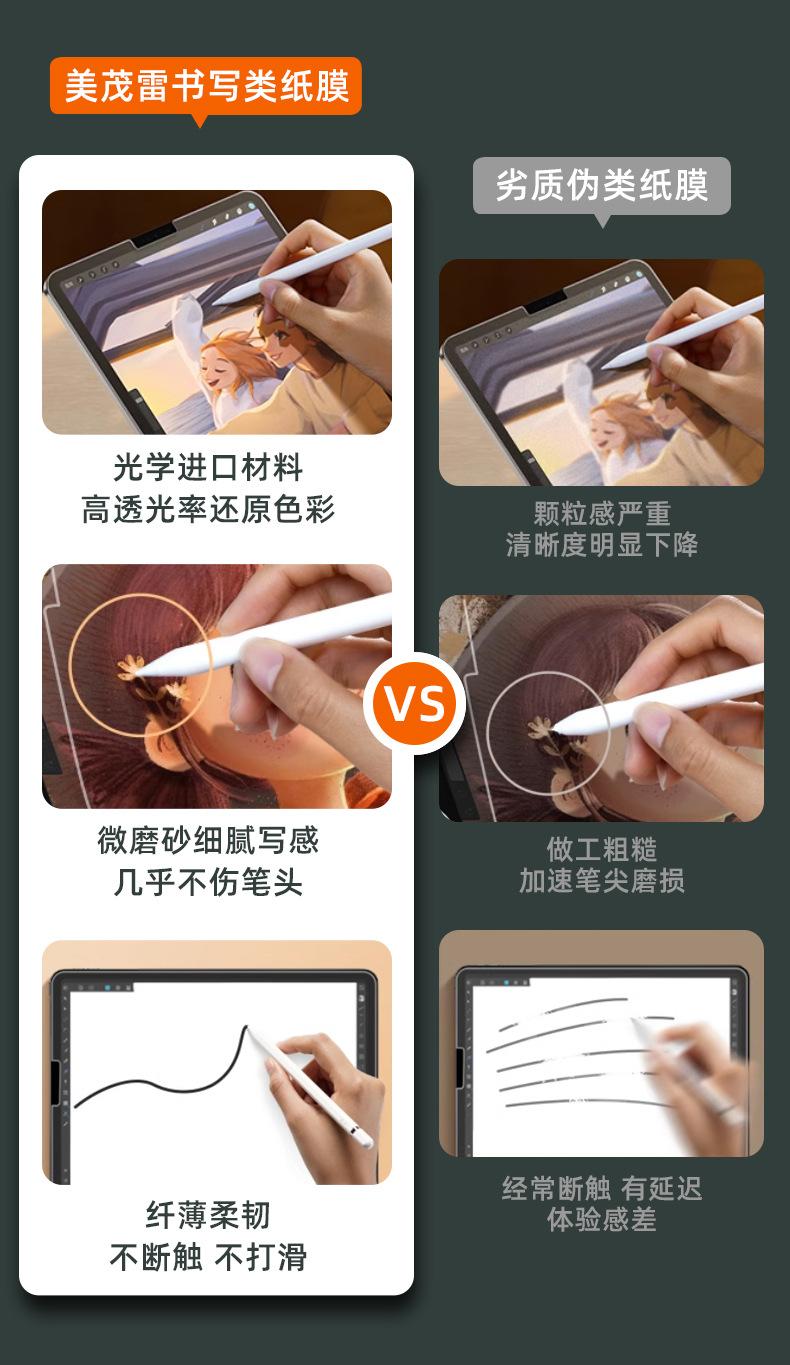 美茂雷书写类纸膜

光学进口材料
高透光率还原色彩

微磨砂细腻写感
几乎不伤笔头

纤薄柔韧
不断触 不打滑

VS

劣质伪类纸膜

颗粒感严重
清晰度明显下降

做工粗糙
加速笔尖磨损

经常断触 有延迟
体验感差