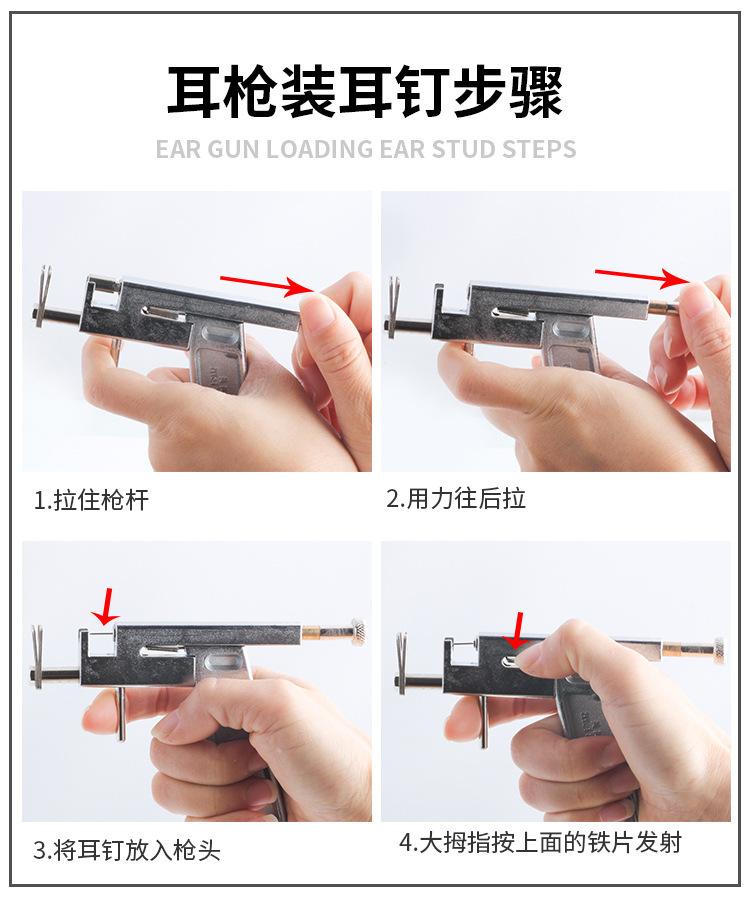 耳枪装耳钉步骤

EAR GUN LOADING EAR STUD STEPS

1.拉住枪杆

2.用力往后拉

3.将耳钉放入枪头

4.大拇指按上面的铁片发射