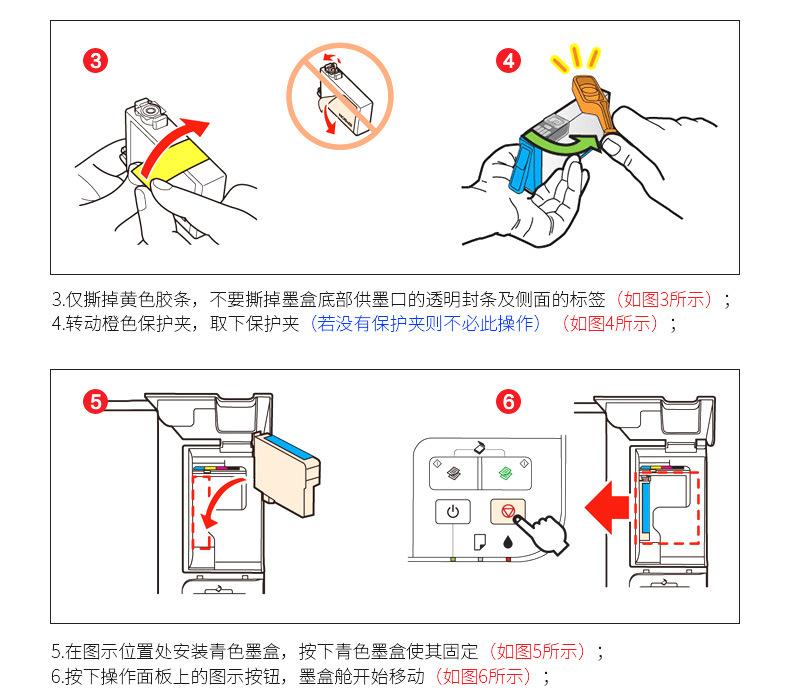 3

4

3.仅撕掉黄色胶条，不要撕掉墨盒底部供墨口的透明封条及侧面的标签（如图3所示）；
4.转动橙色保护夹，取下保护夹（若没有保护夹则不必此操作）（如图4所示）；

5

6

5.在图示位置处安装青色墨盒，按下青色墨盒使其固定（如图5所示）；
6.按下操作面板上的图示按钮，墨盒舱开始移动（如图6所示）；