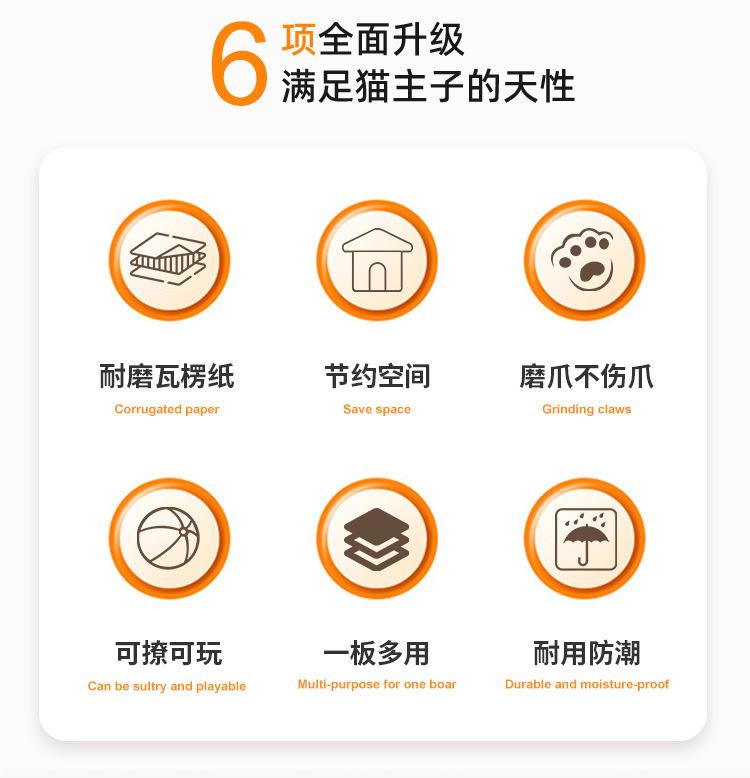 6项全面升级
满足猫主子的天性

耐磨瓦楞纸
Corrugated paper

节约空间
Save space

磨爪不伤爪
Grinding claws

可撩可玩
Can be sultry and playable

一板多用
Multi-purpose for one boar

耐用防潮
Durable and moisture-proof