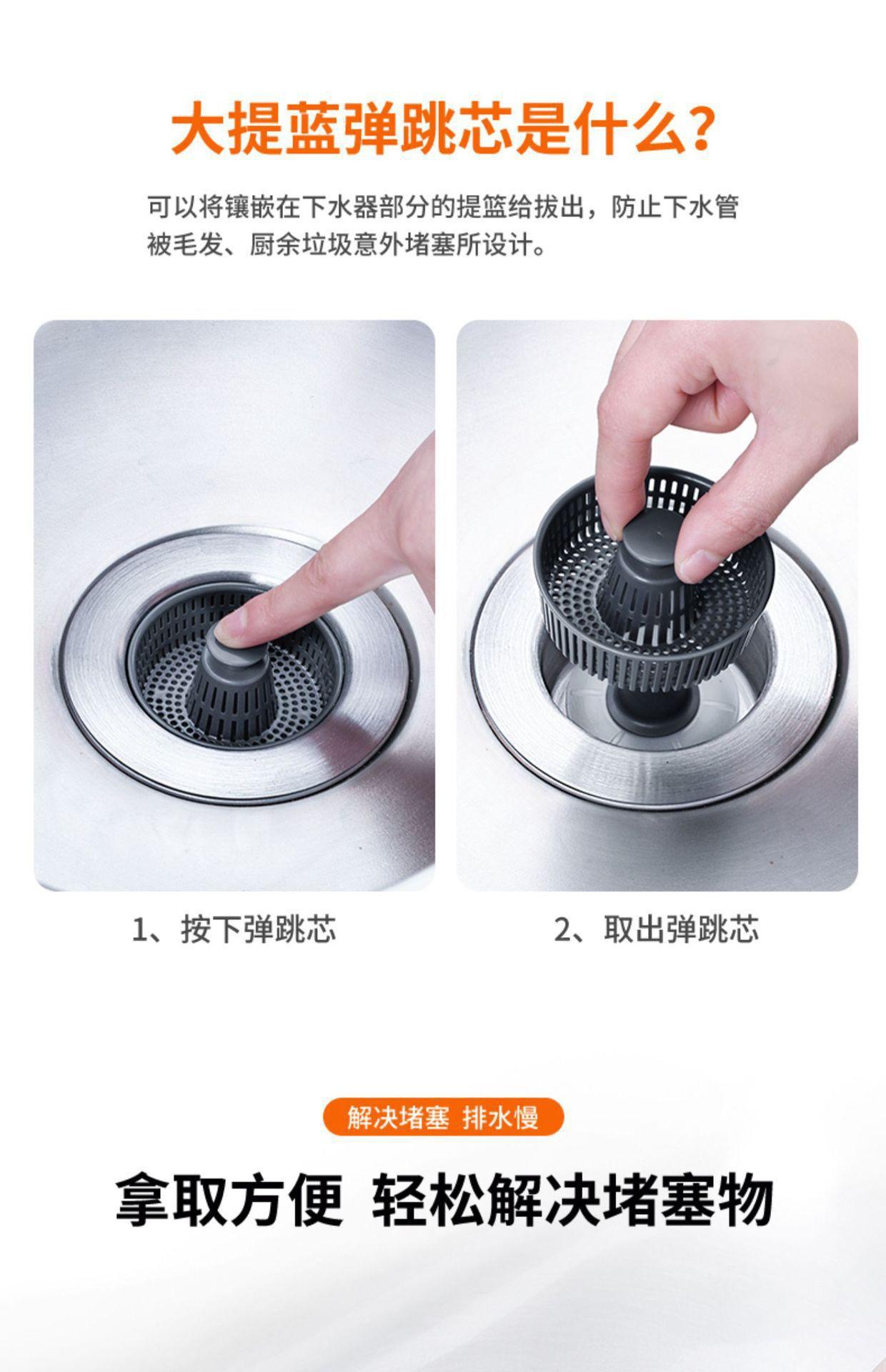 大提蓝弹跳芯是什么？

可以将镶嵌在下水器部分的提篮给拔出，防止下水管被毛发、厨余垃圾意外堵塞所设计。

1、按下弹跳芯

2、取出弹跳芯

解决堵塞 排水慢

拿取方便 轻松解决堵塞物