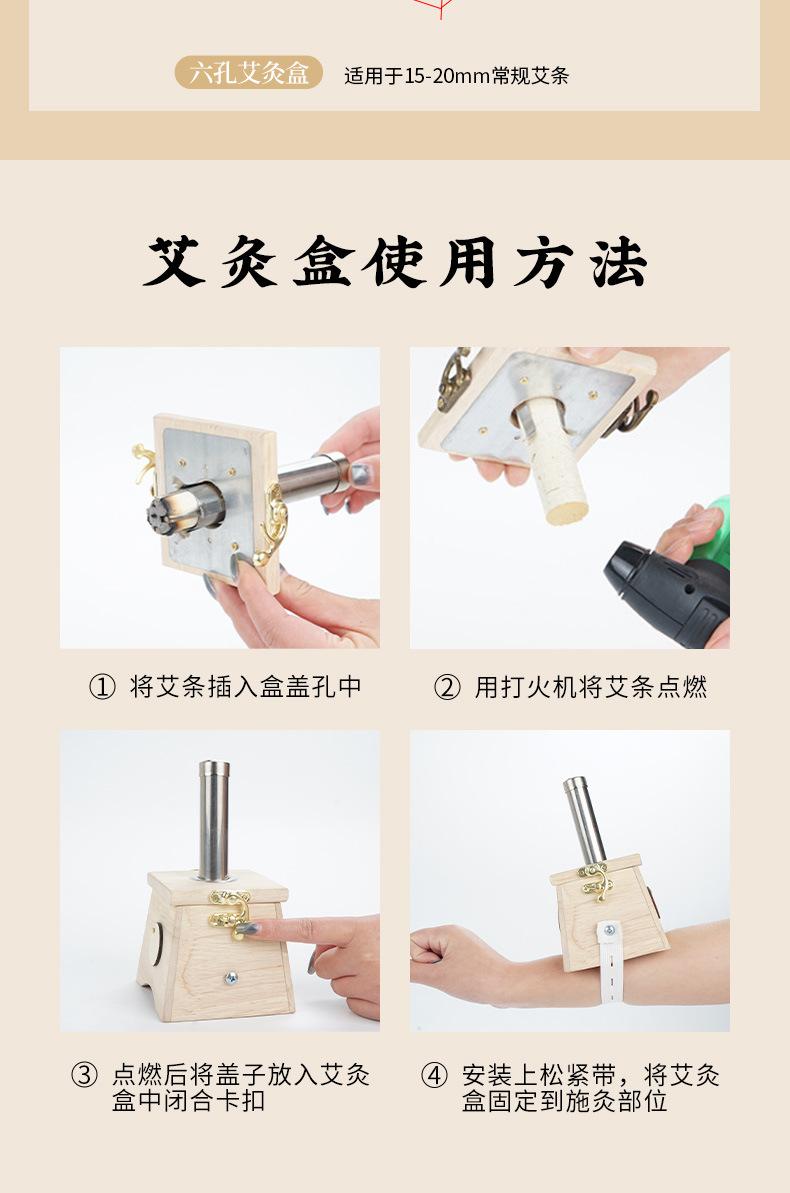 六孔艾灸盒 适用于15-20mm常规艾条

艾灸盒使用方法

① 将艾条插入盒盖孔中

② 用打火机将艾条点燃

③ 点燃后将盖子放入艾灸盒中闭合卡扣

④ 安装上松紧带，将艾灸盒固定到施灸部位