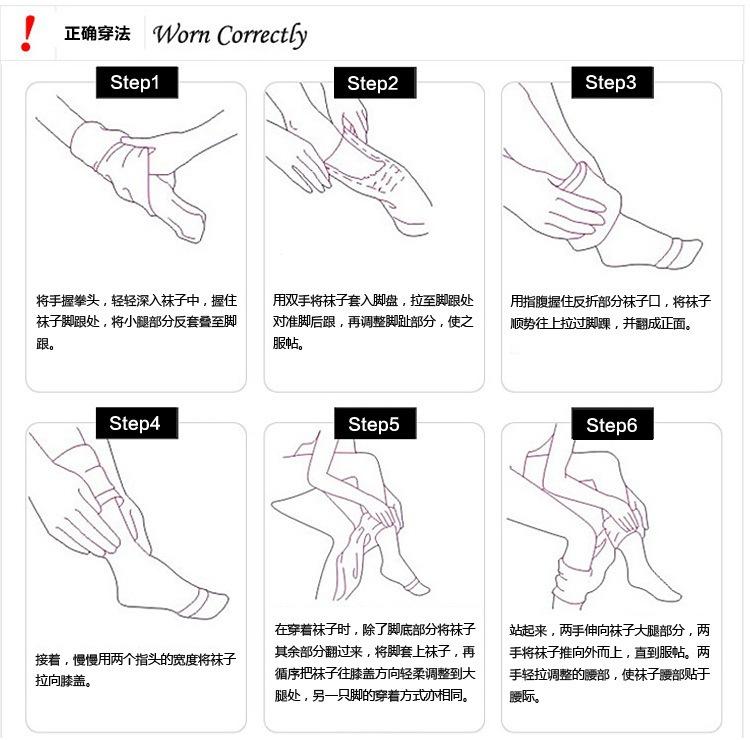 !

正确穿法 Worn Correctly

Step1

将手握拳头，轻轻深入袜子中，握住袜子脚跟处，将小腿部分反套叠至脚跟。

Step2

用双手将袜子套入脚盘，拉至脚跟处对准脚后跟，再调整脚趾部分，使之服帖。

Step3

用指腹握住反折部分袜子口，将袜子顺势往上拉过脚踝，并翻成正面。

Step4

接着，慢慢用两个指头的宽度将袜子拉向膝盖。

Step5

在穿着袜子时，除了脚底部分将袜子其余部分翻过来，将脚套上袜子，再循序把袜子往膝盖方向轻柔调整到大腿处，另一只脚的穿着方式亦相同。

Step6

站起来，两手伸向袜子大腿部分，两手将袜子推向外而上，直到服帖。两手轻拉调整的腰部，使袜子腰部贴于腰际。