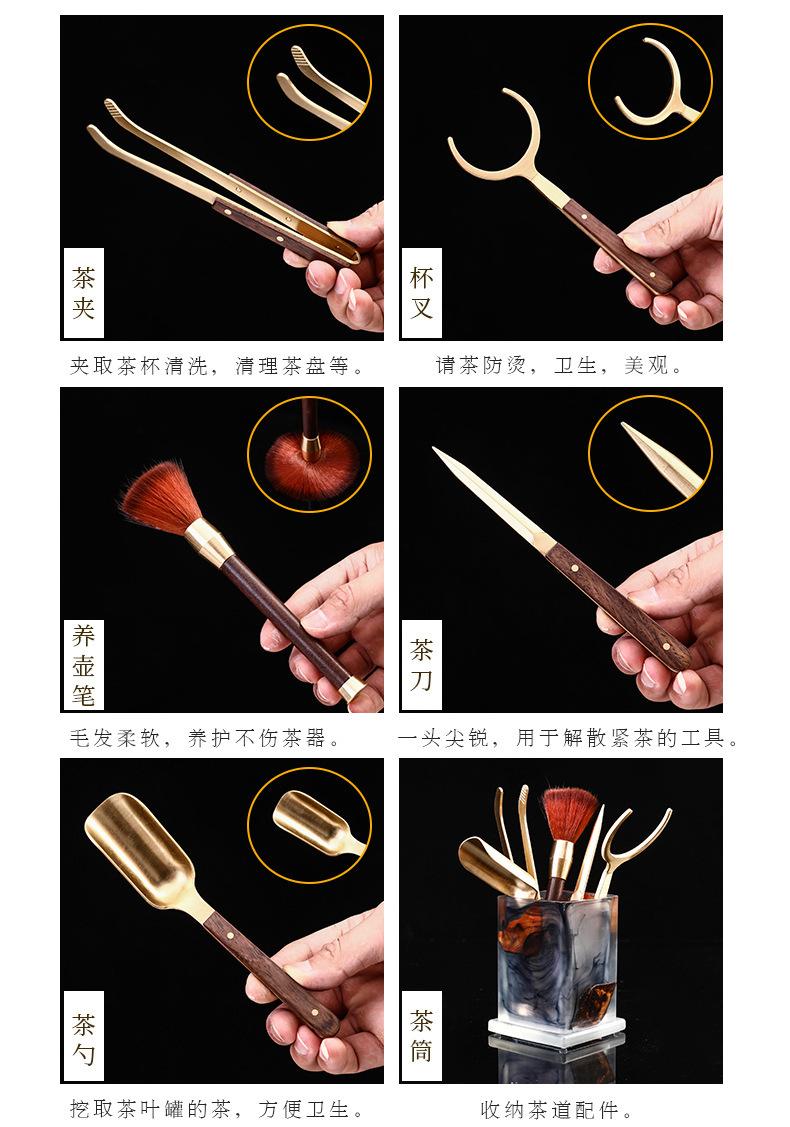 茶夹

夹取茶杯清洗，清理茶盘等。

杯叉

请茶防烫，卫生，美观。

养壶笔

毛发柔软，养护不伤茶器。

茶刀

一头尖锐，用于解散紧茶的工具。

茶勺

挖取茶叶罐的茶，方便卫生。

茶筒

收纳茶道配件。