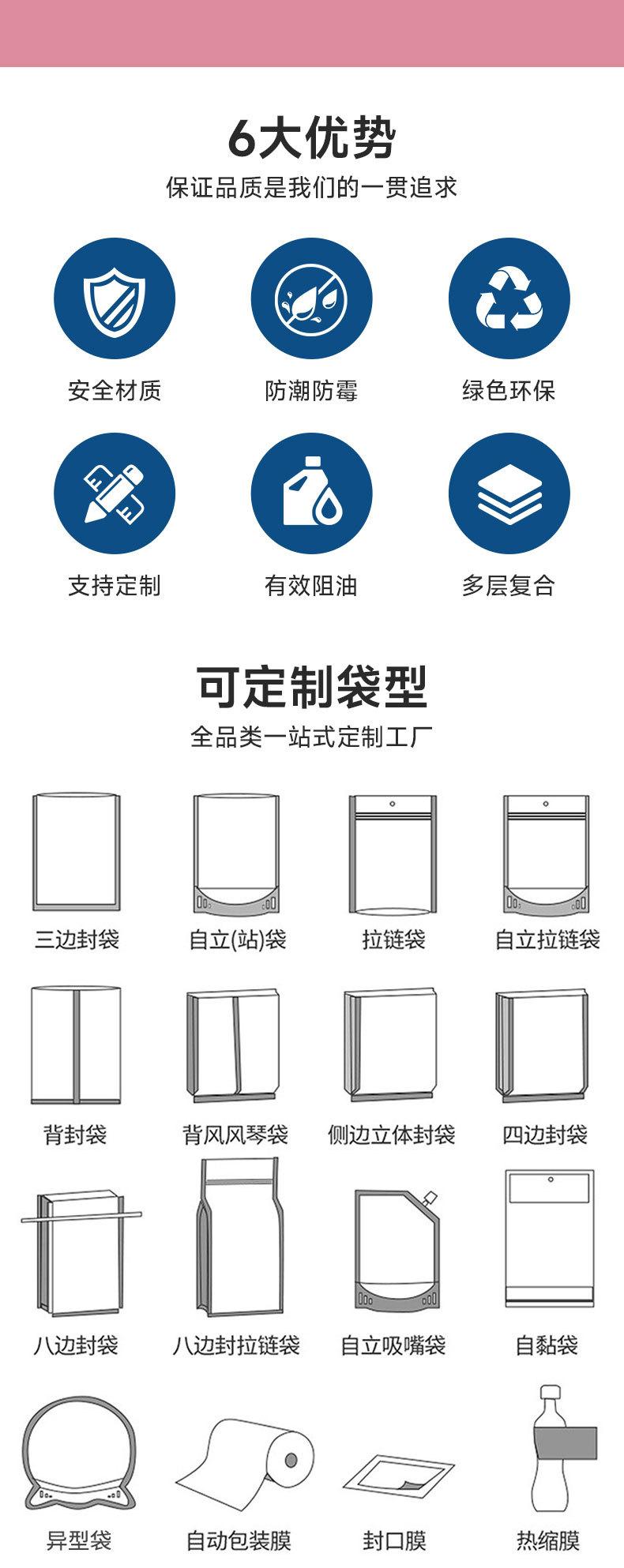 6大优势
保证品质是我们的一贯追求

安全材质
防潮防霉
绿色环保

支持定制
有效阻油
多层复合

可定制袋型
全品类一站式定制工厂

三边封袋
自立(站)袋
拉链袋
自立拉链袋

背封袋
背风风琴袋
侧边立体封袋
四边封袋

八边封袋
八边封拉链袋
自立吸嘴袋
自黏袋

异型袋
自动包装膜
封口膜
热缩膜