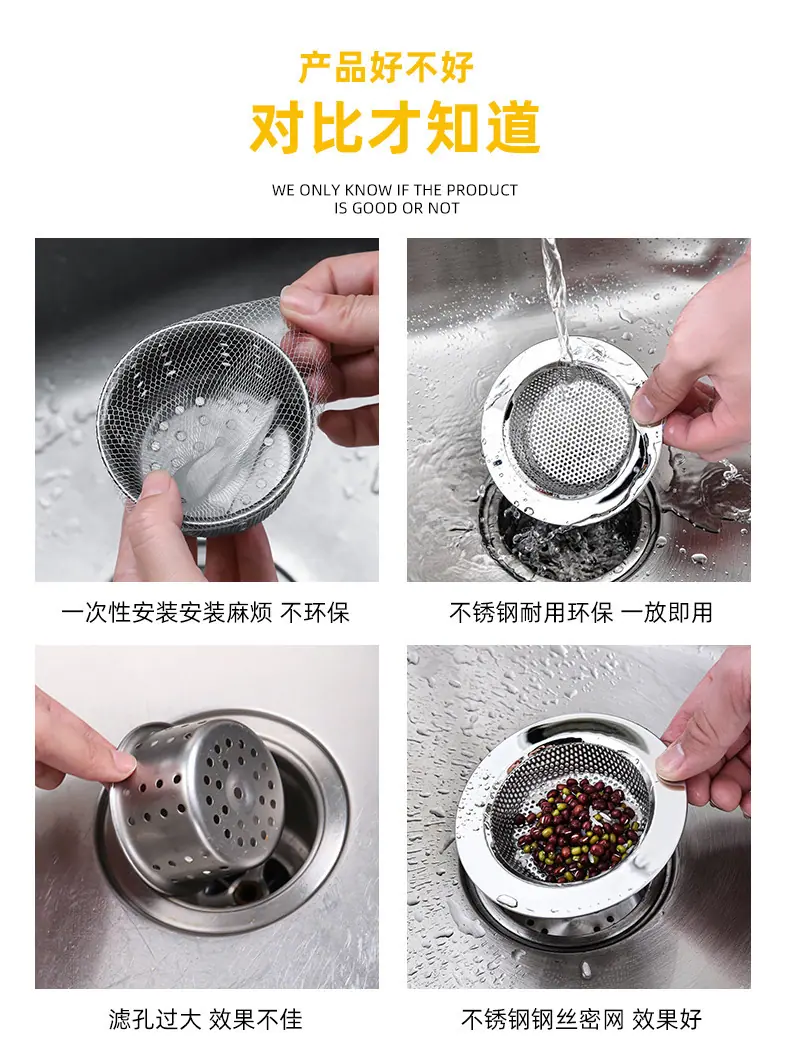 产品好不好
对比才知道

WE ONLY KNOW IF THE PRODUCT IS GOOD OR NOT

一次性安装安装麻烦 不环保

不锈钢耐用环保 一放即用

滤孔过大 效果不佳

不锈钢钢丝密网 效果好