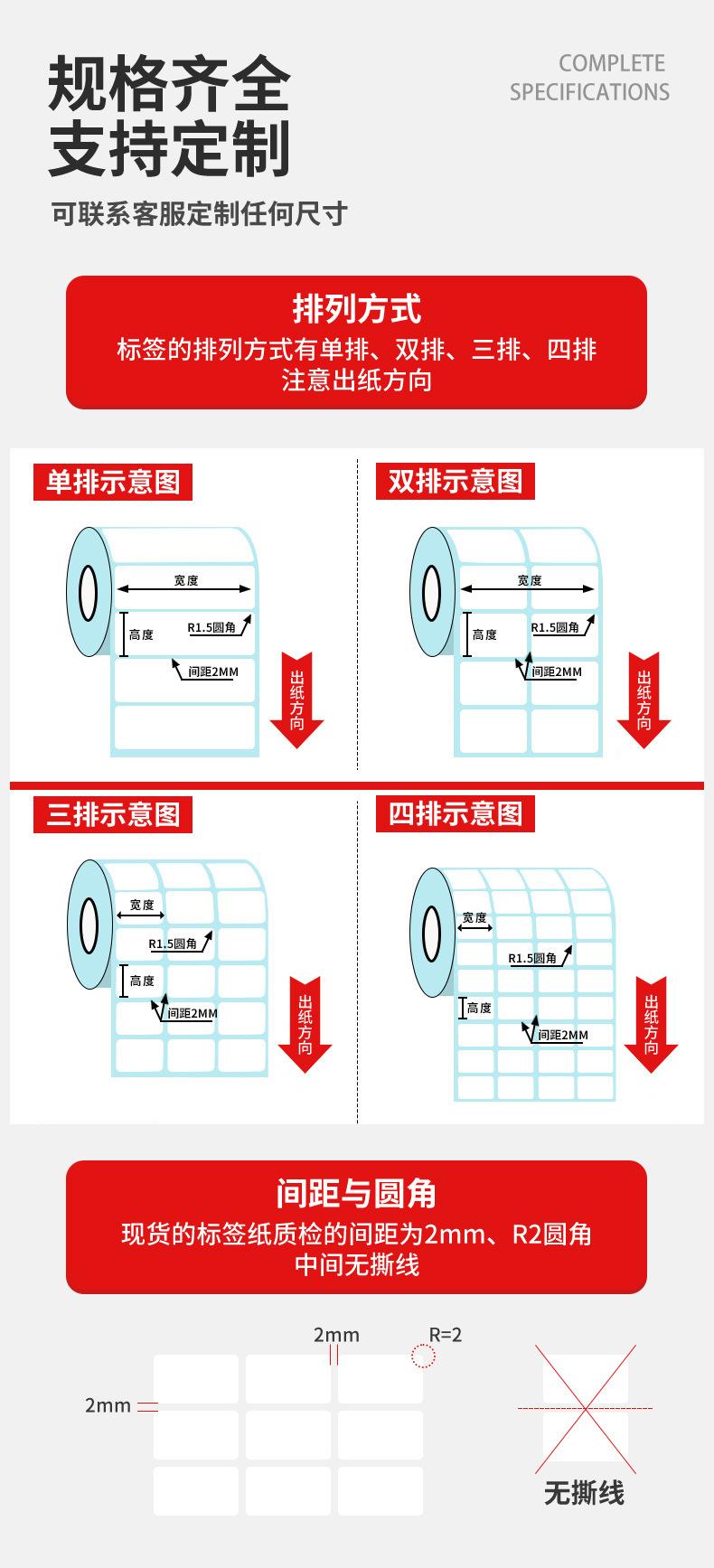 规格齐全
支持定制

COMPLETE
SPECIFICATIONS

可联系客服定制任何尺寸

排列方式
标签的排列方式有单排、双排、三排、四排
注意出纸方向

单排示意图

宽度
高度
R1.5圆角
间距2MM
出纸方向

双排示意图

宽度
高度
R1.5圆角
间距2MM
出纸方向

三排示意图

宽度
R1.5圆角
高度
间距2MM
出纸方向

四排示意图

宽度
R1.5圆角
高度
间距2MM
出纸方向

间距与圆角
现货的标签纸质检的间距为2mm、R2圆角
中间无撕线

2mm
R=2
2mm

无撕线