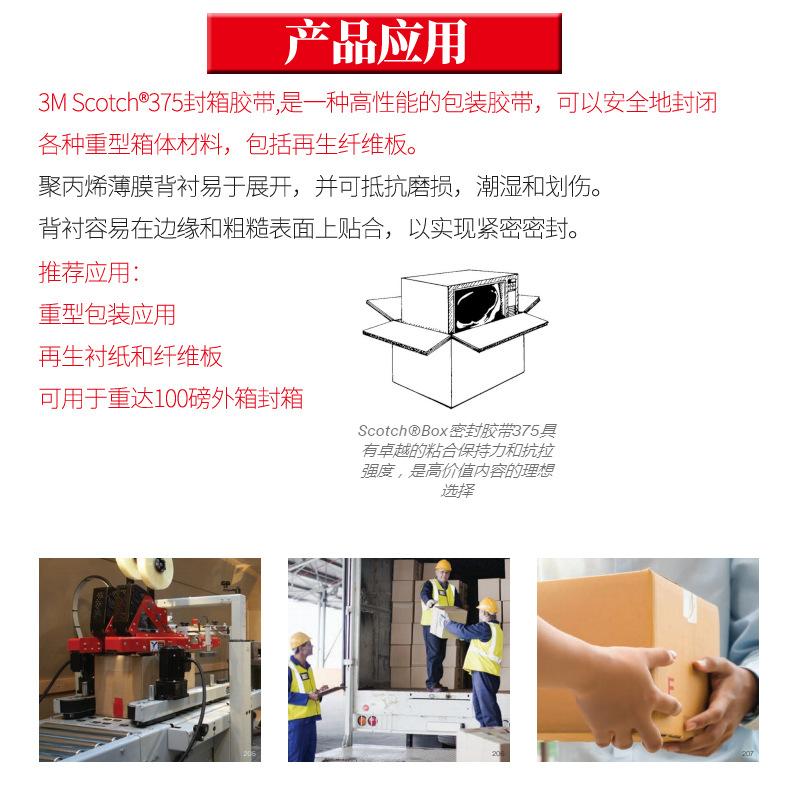 产品应用

3M Scotch®375封箱胶带,是一种高性能的包装胶带，可以安全地封闭各种重型箱体材料，包括再生纤维板。

聚丙烯薄膜背衬易于展开，并可抵抗磨损，潮湿和划伤。

背衬容易在边缘和粗糙表面上贴合，以实现紧密密封。

推荐应用：
重型包装应用
再生衬纸和纤维板
可用于重达100磅外箱封箱

Scotch®Box密封胶带375具有卓越的粘合保持力和抗拉强度，是高价值内容的理想选择

205

206

207