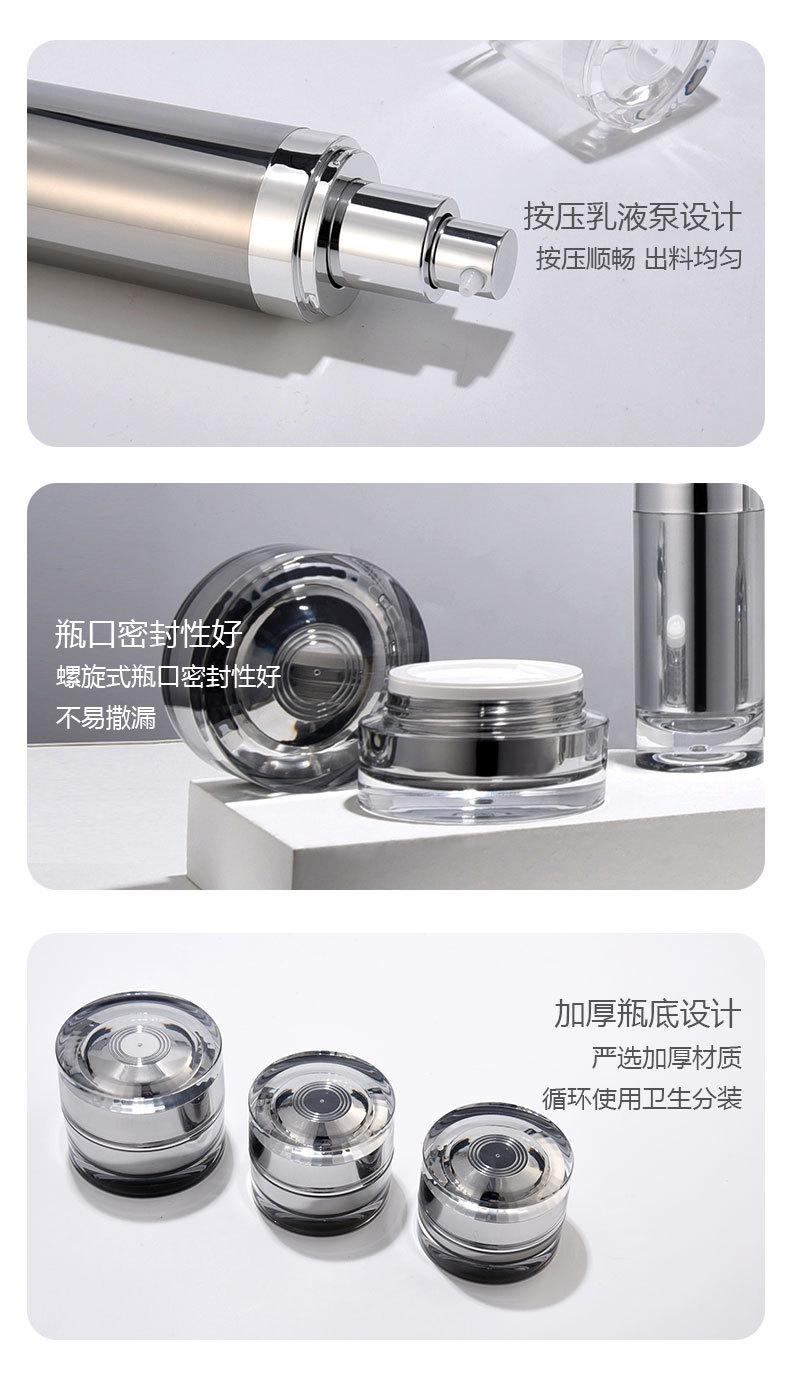 按压乳液泵设计
按压顺畅 出料均匀

瓶口密封性好
螺旋式瓶口密封性好
不易撒漏

加厚瓶底设计
严选加厚材质
循环使用卫生分装