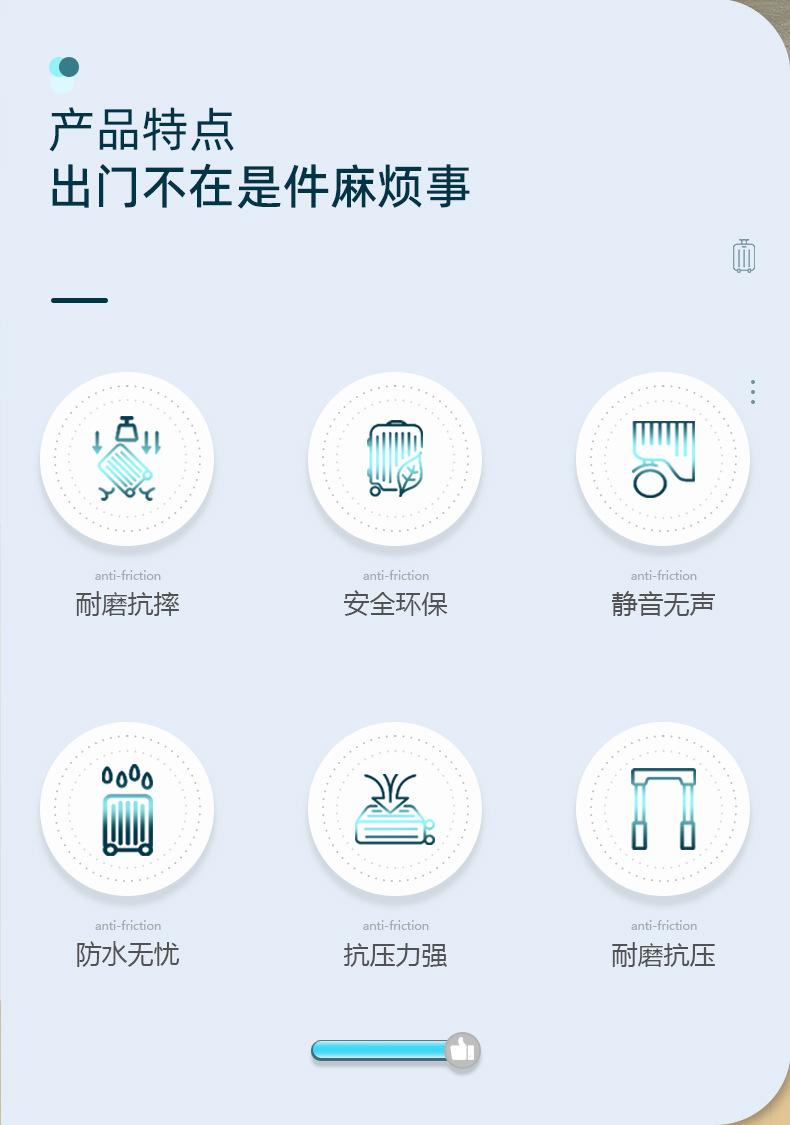 产品特点
出门不在是件麻烦事

anti-friction
耐磨抗摔

anti-friction
安全环保

anti-friction
静音无声

anti-friction
防水无忧

anti-friction
抗压力强

anti-friction
耐磨抗压