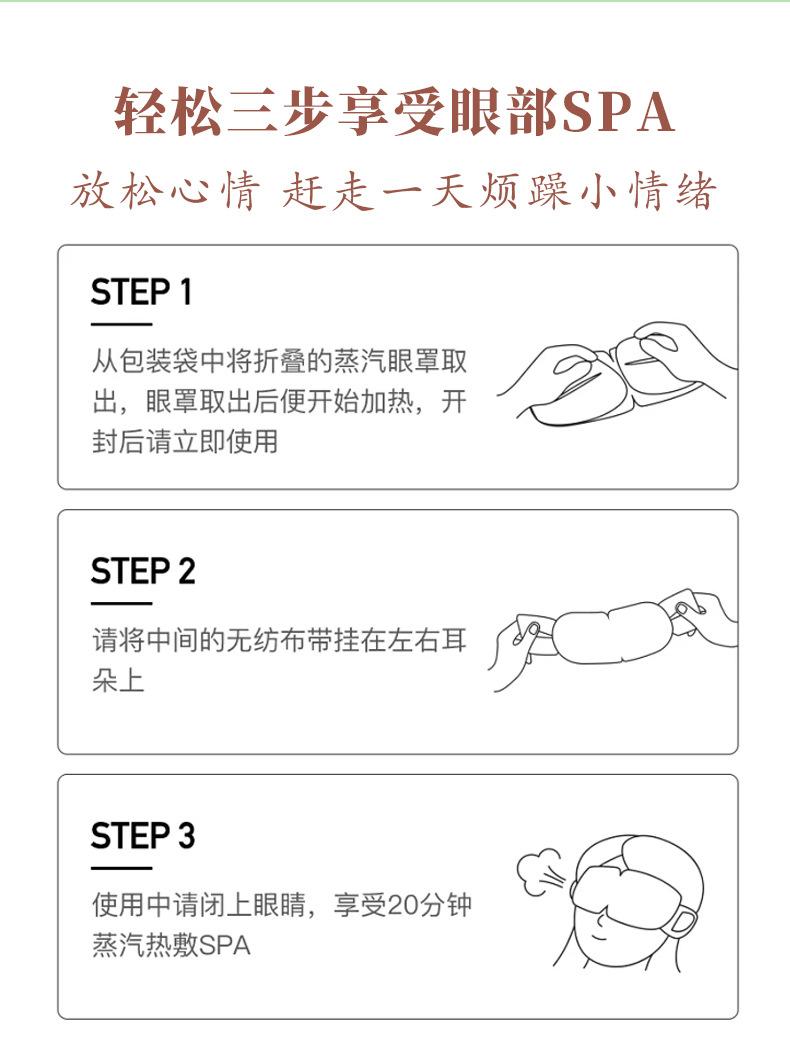 轻松三步享受眼部SPA

放松心情 赶走一天烦躁小情绪

STEP 1

从包装袋中将折叠的蒸汽眼罩取出，眼罩取出后便开始加热，开封后请立即使用

STEP 2

请将中间的无纺布带挂在左右耳朵上

STEP 3

使用中请闭上眼睛，享受20分钟蒸汽热敷SPA