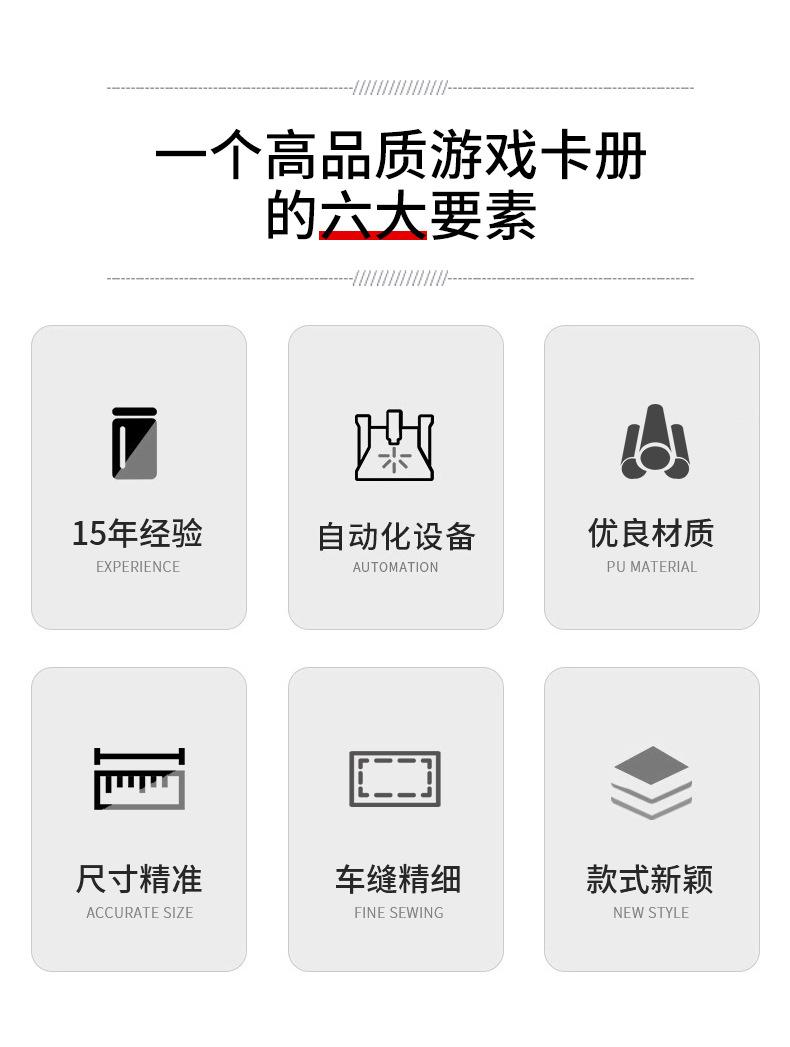 一个高品质游戏卡册
的六大要素

15年经验
EXPERIENCE

自动化设备
AUTOMATION

优良材质
PU MATERIAL

尺寸精准
ACCURATE SIZE

车缝精细
FINE SEWING

款式新颖
NEW STYLE