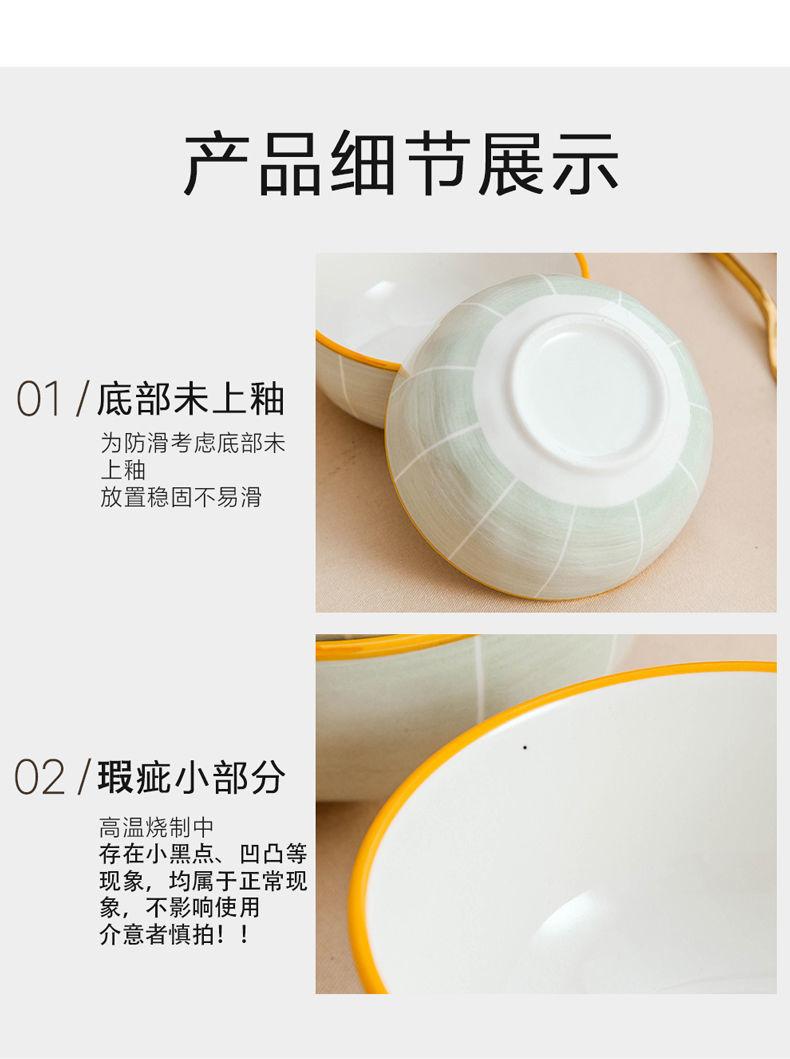 产品细节展示

01 / 底部未上釉

为防滑考虑底部未上釉
放置稳固不易滑

02 / 瑕疵小部分

高温烧制中
存在小黑点、凹凸等现象，均属于正常现象，不影响使用
介意者慎拍！！