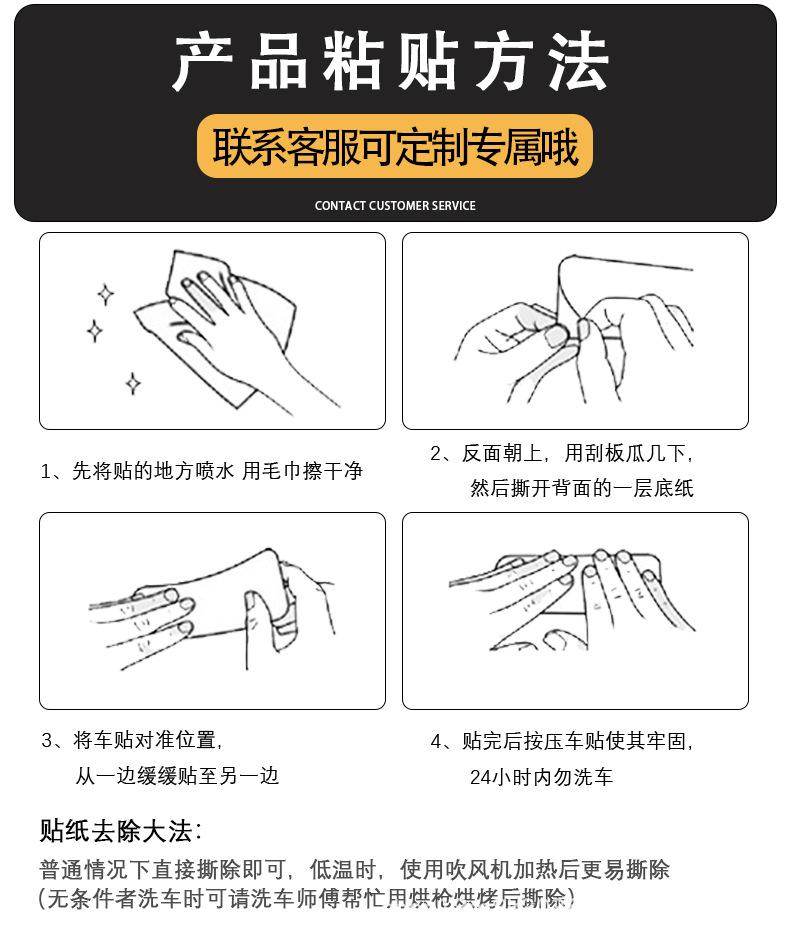 产品粘贴方法

联系客服可定制专属哦

CONTACT CUSTOMER SERVICE

1、先将贴的地方喷水 用毛巾擦干净

2、反面朝上，用刮板瓜几下，然后撕开背面的一层底纸

3、将车贴对准位置，从一边缓缓贴至另一边

4、贴完后按压车贴使其牢固，24小时内勿洗车

贴纸去除大法：

普通情况下直接撕除即可，低温时，使用吹风机加热后更易撕除
（无条件者洗车时可请洗车师傅帮忙用烘枪烘烤后撕除）