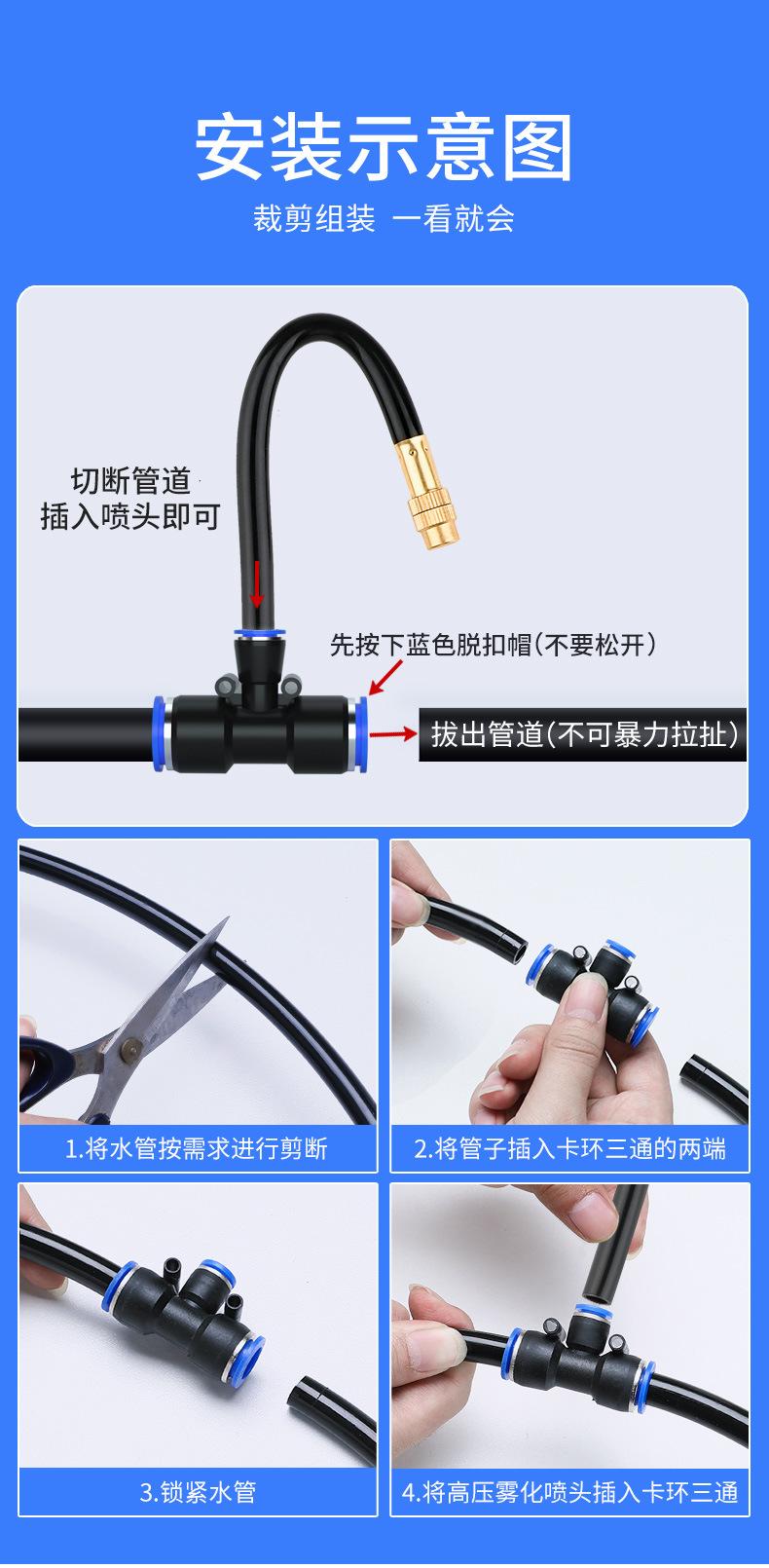 安装示意图

裁剪组装 一看就会

切断管道
插入喷头即可

先按下蓝色脱扣帽(不要松开)

拔出管道(不可暴力拉扯)

1.将水管按需求进行剪断

2.将管子插入卡环三通的两端

3.锁紧水管

4.将高压雾化喷头插入卡环三通