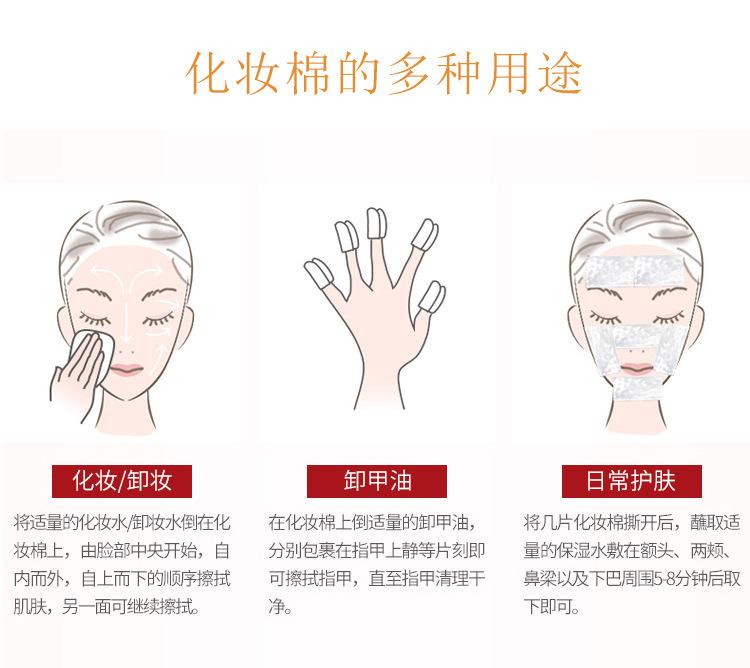 化妆棉的多种用途

化妆/卸妆

将适量的化妆水/卸妆水倒在化妆棉上，由脸部中央开始，自内而外，自上而下的顺序擦拭肌肤，另一面可继续擦拭。

卸甲油

在化妆棉上倒适量的卸甲油，分别包裹在指甲上静等片刻即可擦拭指甲，直至指甲清理干净。

日常护肤

将几片化妆棉撕开后，蘸取适量的保湿水敷在额头、两颊、鼻梁以及下巴周围5-8分钟后取下即可。