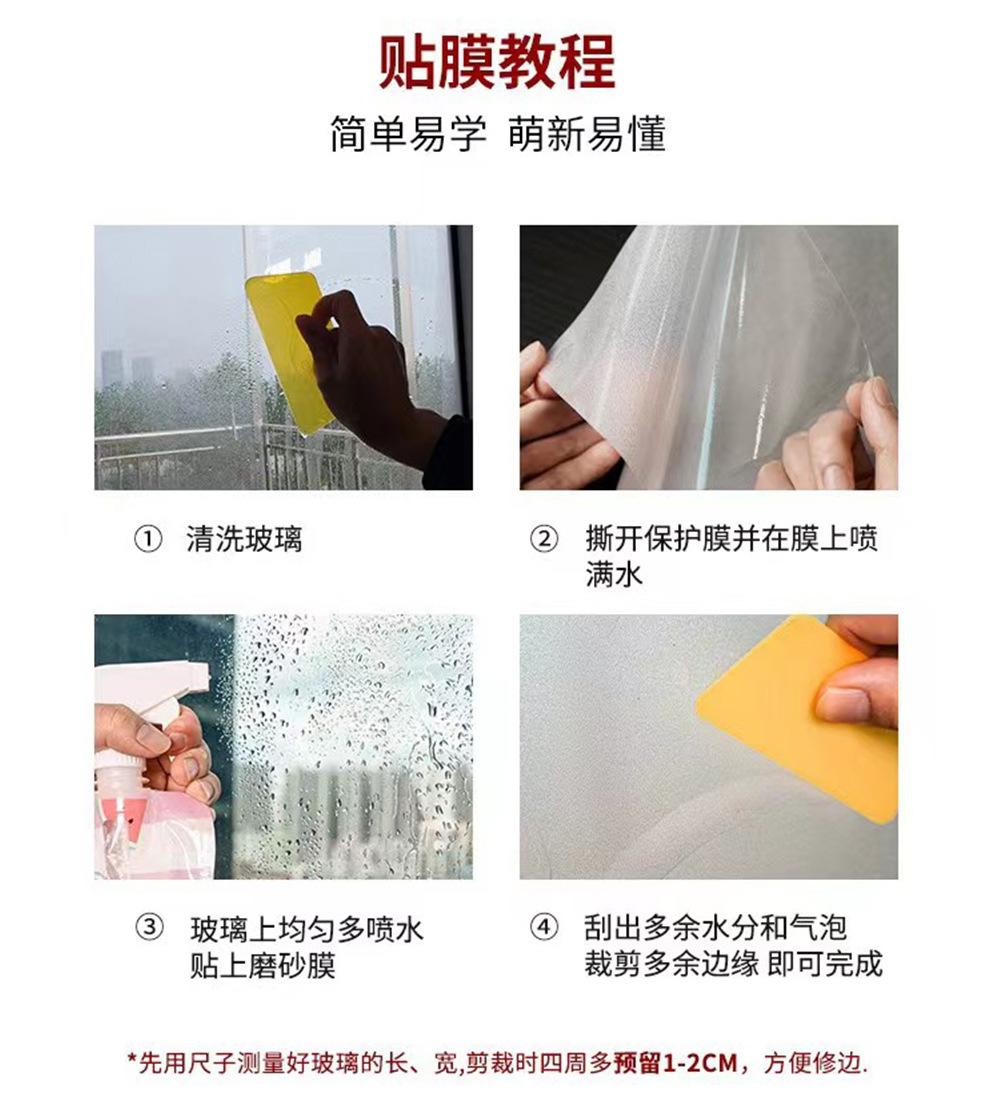 贴膜教程

简单易学 萌新易懂

① 清洗玻璃

② 撕开保护膜并在膜上喷满水

③ 玻璃上均匀多喷水
贴上磨砂膜

④ 刮出多余水分和气泡
裁剪多余边缘 即可完成

*先用尺子测量好玻璃的长、宽,剪裁时四周多预留1-2CM，方便修边.