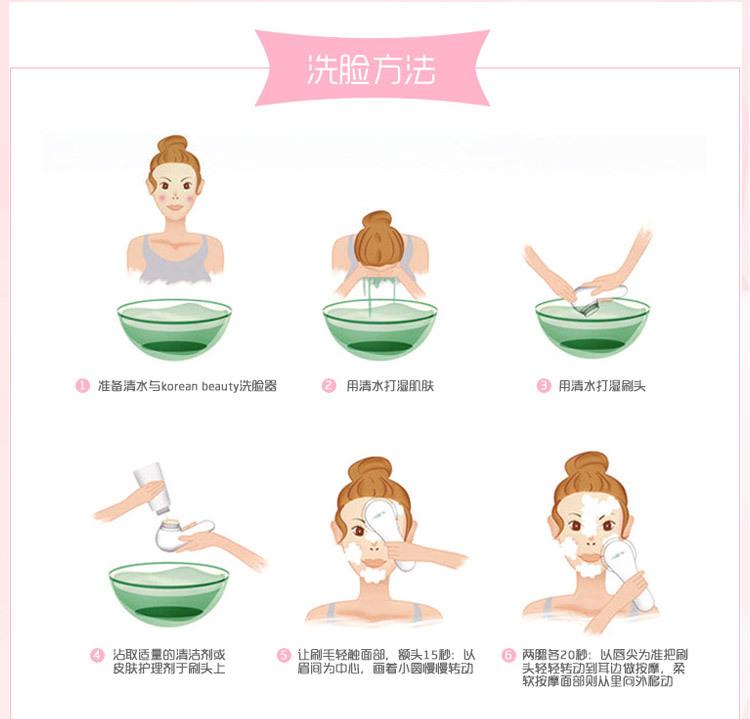 洗脸方法

1 准备清水与korean beauty洗脸器

2 用清水打湿肌肤

3 用清水打湿刷头

4 沾取适量的清洁剂或皮肤护理剂于刷头上

5 让刷毛轻触面部，额头15秒：以眉间为中心，画着小圆慢慢转动

6 两腮各20秒：以唇尖为准把刷头轻轻转动到耳边做按摩，柔软按摩面部则从里向外移动