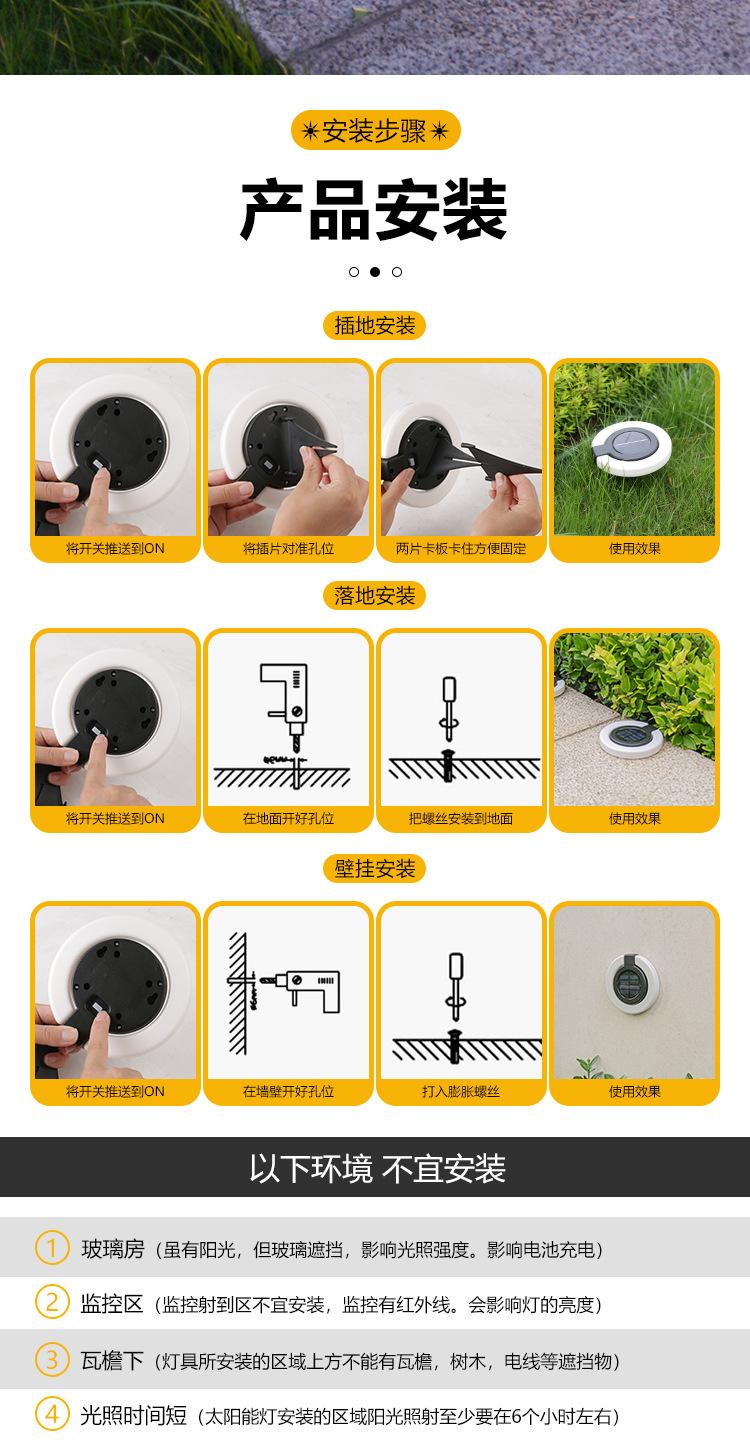 安装步骤

产品安装

插地安装

将开关推送到ON

将插片对准孔位

两片卡板卡住方便固定

使用效果

落地安装

将开关推送到ON

在地面开好孔位

把螺丝安装到地面

使用效果

壁挂安装

将开关推送到ON

在墙壁开好孔位

打入膨胀螺丝

使用效果

以下环境 不宜安装

1 玻璃房（虽有阳光，但玻璃遮挡，影响光照强度。影响电池充电）

2 监控区（监控射到区不宜安装，监控有红外线。会影响灯的亮度）

3 瓦檐下（灯具所安装的区域上方不能有瓦檐，树木，电线等遮挡物）

4 光照时间短（太阳能灯安装的区域阳光照射至少要在6个小时左右）