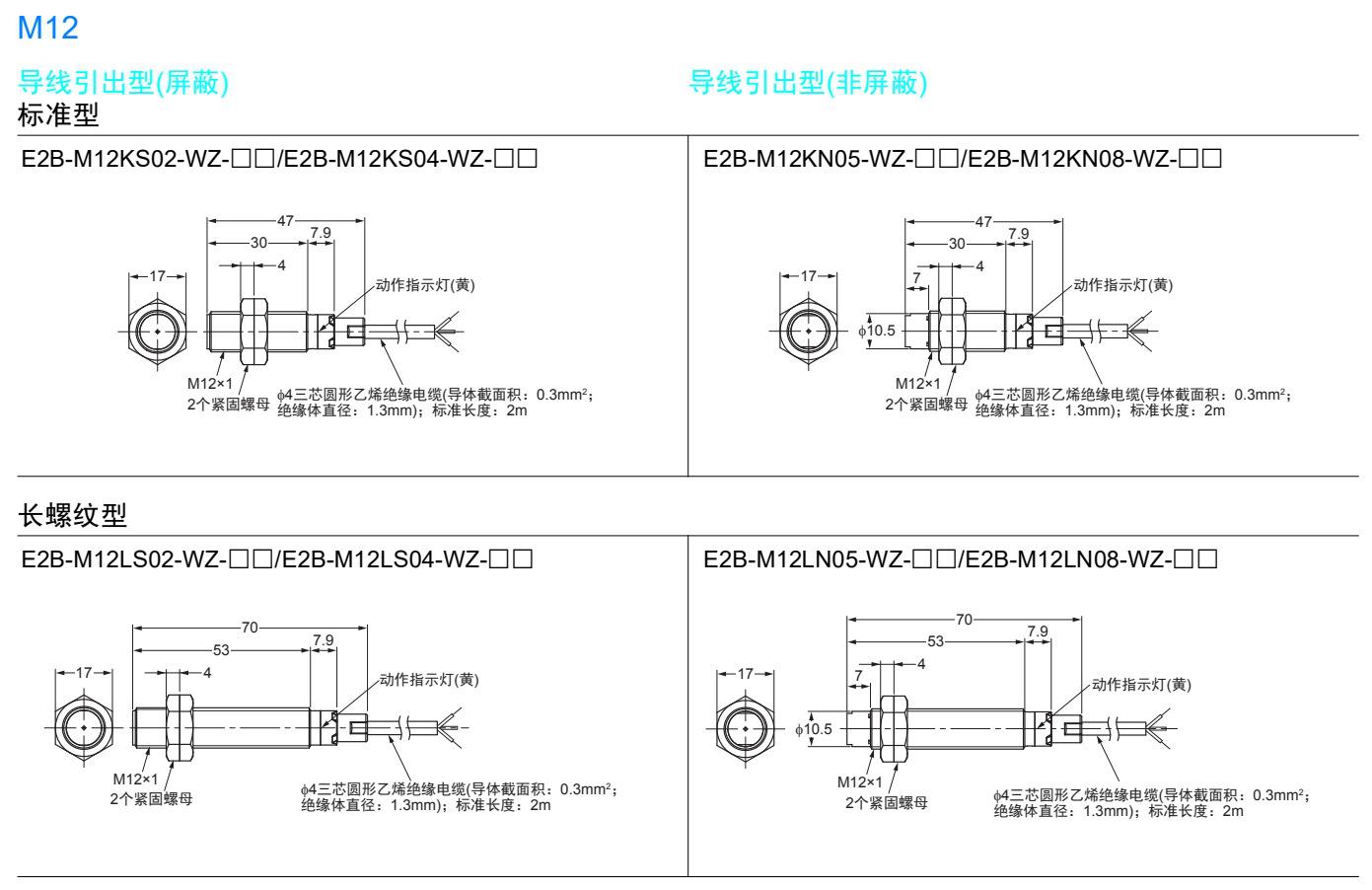 M12

导线引出型(屏蔽)

标准型

E2B-M12KS02-WZ-□□/E2B-M12KS04-WZ-□□

47
30
7.9
4
17
动作指示灯(黄)
M12×1
2个紧固螺母
ϕ4三芯圆形乙烯绝缘电缆(导体截面积：0.3mm²；绝缘体直径：1.3mm)；标准长度：2m

导线引出型(非屏蔽)

E2B-M12KN05-WZ-□□/E2B-M12KN08-WZ-□□

47
30
7.9
7
4
17
ϕ10.5
动作指示灯(黄)
M12×1
2个紧固螺母
ϕ4三芯圆形乙烯绝缘电缆(导体截面积：0.3mm²；绝缘体直径：1.3mm)；标准长度：2m

长螺纹型

E2B-M12LS02-WZ-□□/E2B-M12LS04-WZ-□□

70
53
7.9
4
17
动作指示灯(黄)
M12×1
2个紧固螺母
ϕ4三芯圆形乙烯绝缘电缆(导体截面积：0.3mm²；绝缘体直径：1.3mm)；标准长度：2m

E2B-M12LN05-WZ-□□/E2B-M12LN08-WZ-□□

70
53
7.9
7
4
17
ϕ10.5
动作指示灯(黄)
M12×1
2个紧固螺母
ϕ4三芯圆形乙烯绝缘电缆(导体截面积：0.3mm²；绝缘体直径：1.3mm)；标准长度：2m