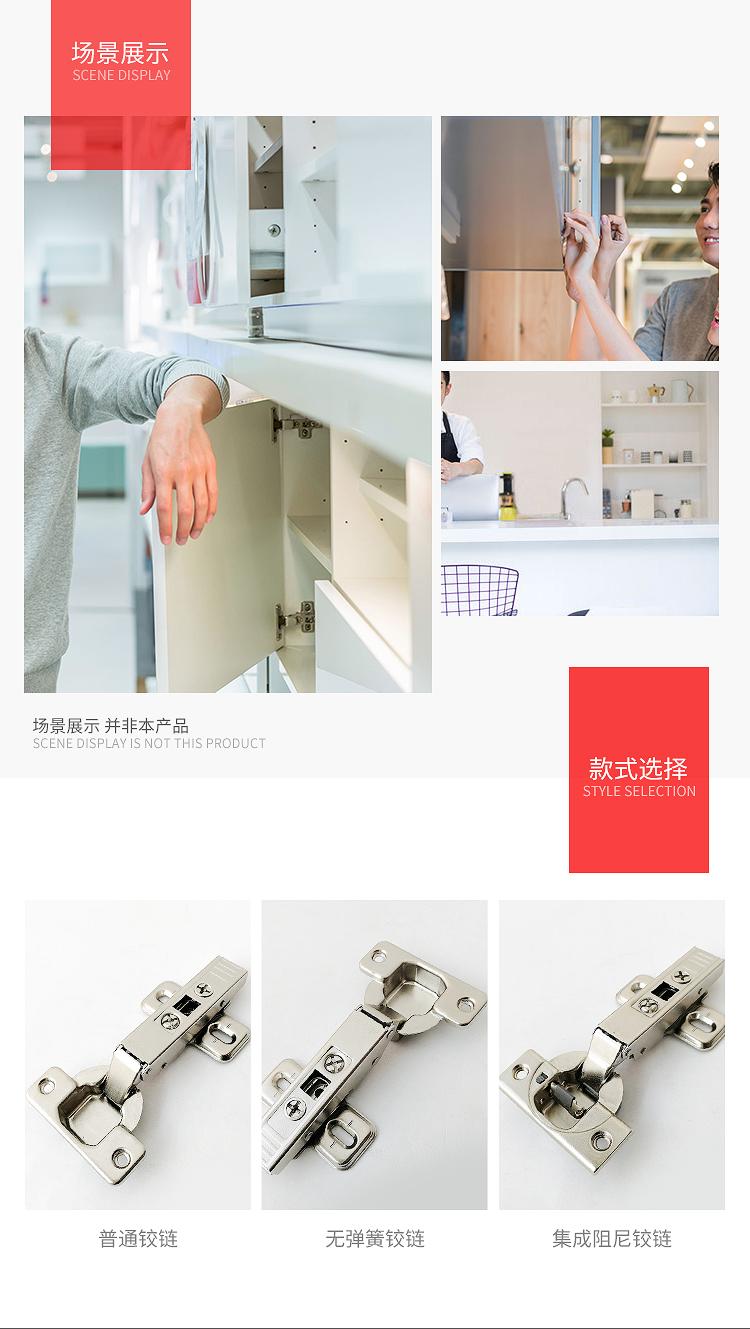 场景展示
SCENE DISPLAY

场景展示 并非本产品
SCENE DISPLAY IS NOT THIS PRODUCT

款式选择
STYLE SELECTION

普通铰链

无弹簧铰链

集成阻尼铰链