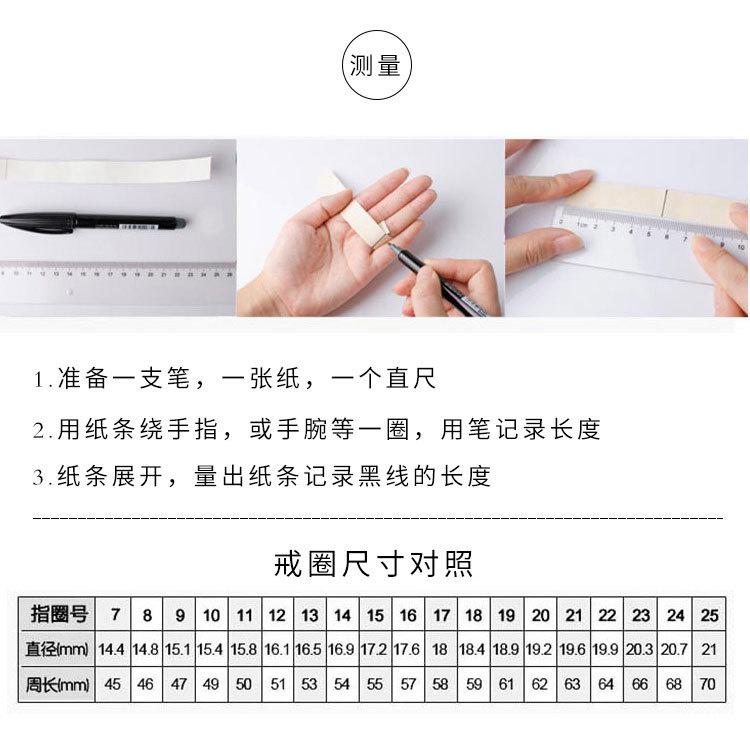 测量

1.准备一支笔，一张纸，一个直尺

2.用纸条绕手指，或手腕等一圈，用笔记录长度

3.纸条展开，量出纸条记录黑线的长度

戒圈尺寸对照

| 指圈号 | 7 | 8 | 9 | 10 | 11 | 12 | 13 | 14 | 15 | 16 | 17 | 18 | 19 | 20 | 21 | 22 | 23 | 24 | 25 |
|---|---|---|---|---|---|---|---|---|---|---|---|---|---|---|---|---|---|---|---|
| 直径(mm) | 14.4 | 14.8 | 15.1 | 15.4 | 15.8 | 16.1 | 16.5 | 16.9 | 17.2 | 17.6 | 18 | 18.4 | 18.9 | 19.2 | 19.6 | 19.9 | 20.3 | 20.7 | 21 |
| 周长(mm) | 45 | 46 | 47 | 49 | 50 | 51 | 53 | 54 | 55 | 57 | 58 | 59 | 61 | 62 | 63 | 64 | 66 | 68 | 70 |