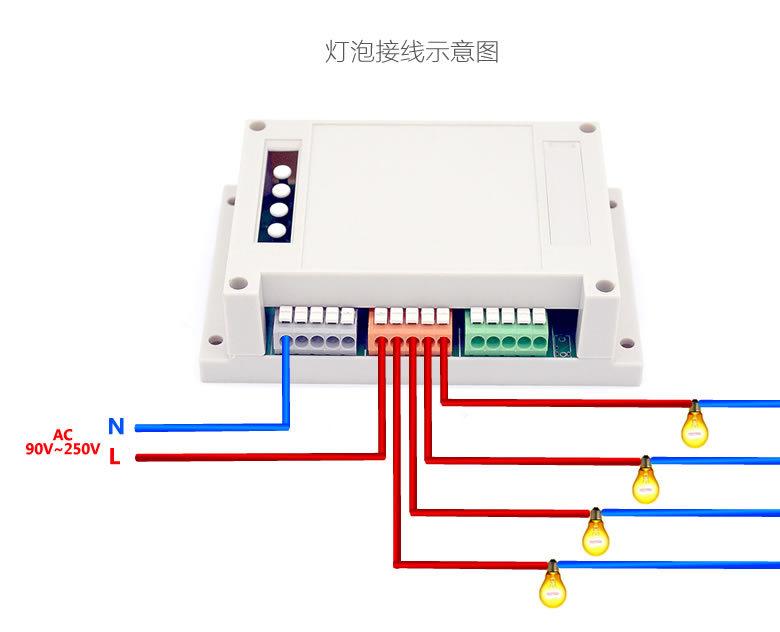 灯泡接线示意图

AC
90V~250V

N

L