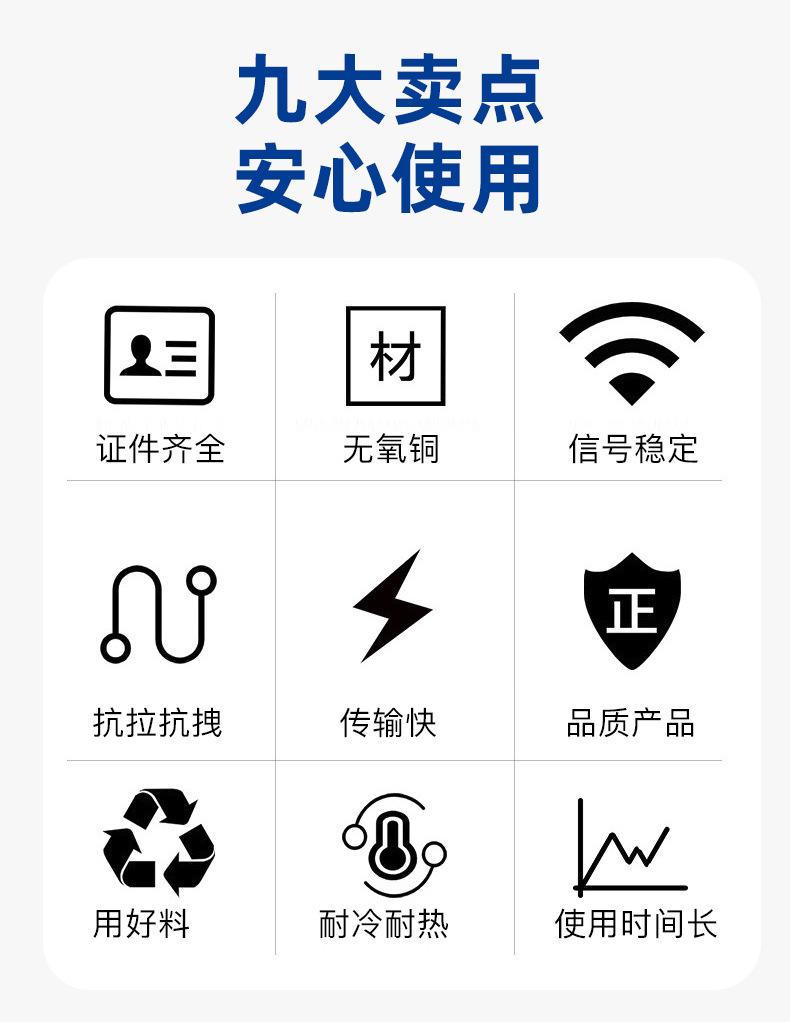 九大卖点
安心使用

材

证件齐全

无氧铜

信号稳定

正

抗拉抗拽

传输快

品质产品

用好料

耐冷耐热

使用时间长