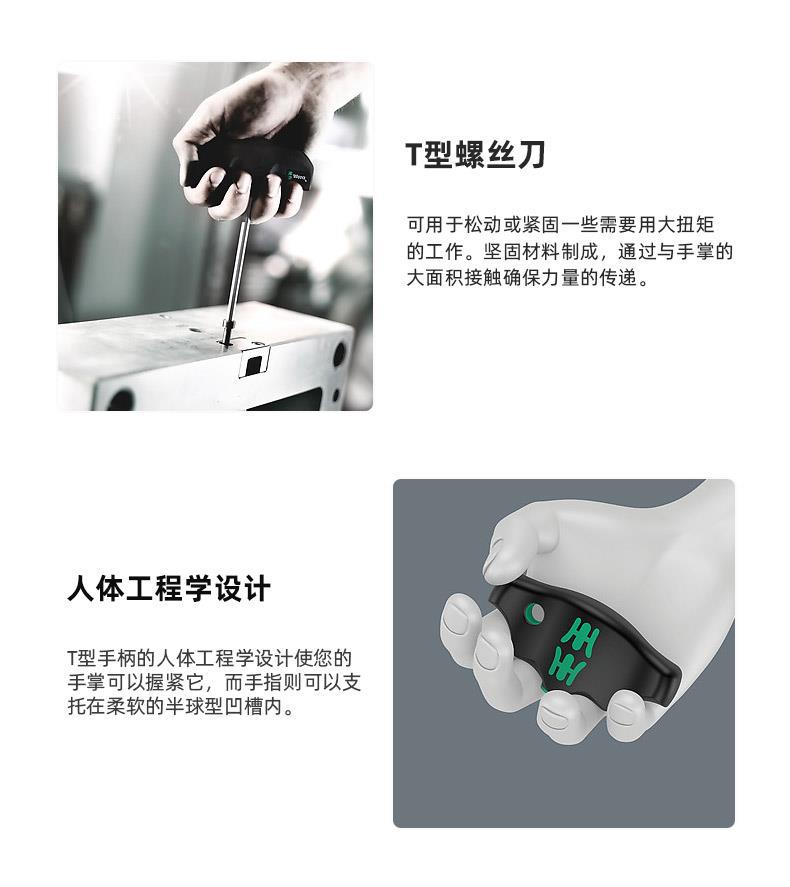 T型螺丝刀

可用于松动或紧固一些需要用大扭矩的工作。坚固材料制成，通过与手掌的大面积接触确保力量的传递。

人体工程学设计

T型手柄的人体工程学设计使您的手掌可以握紧它，而手指则可以支托在柔软的半球型凹槽内。