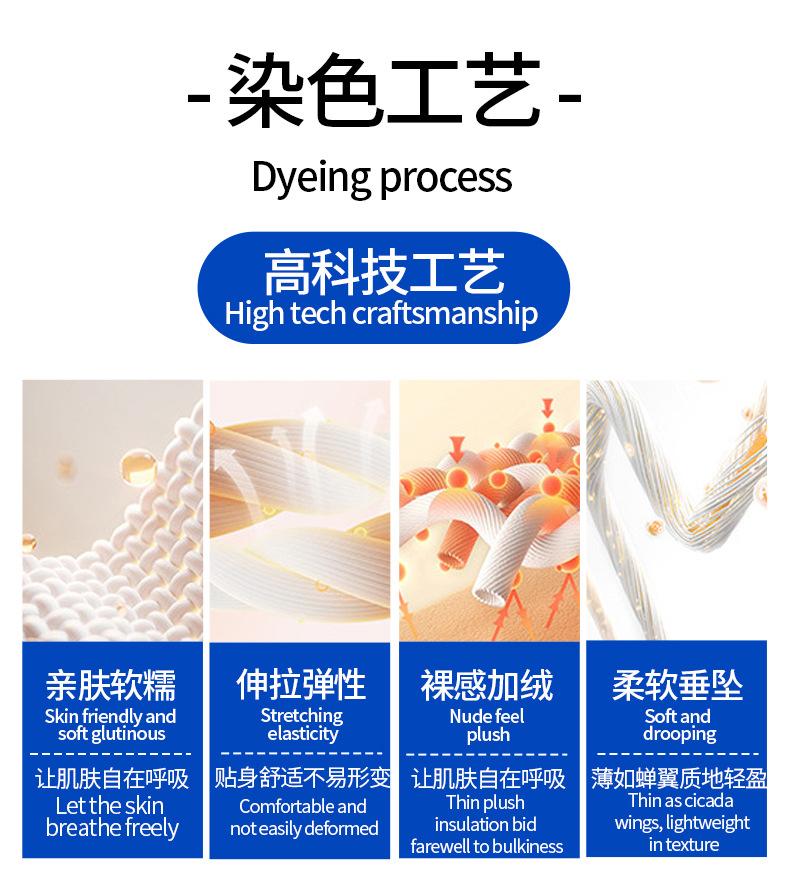 - 染色工艺 -

Dyeing process

高科技工艺
High tech craftsmanship

亲肤软糯
Skin friendly and soft glutinous
让肌肤自在呼吸
Let the skin breathe freely

伸拉弹性
Stretching elasticity
贴身舒适不易形变
Comfortable and not easily deformed

裸感加绒
Nude feel plush
让肌肤自在呼吸
Thin plush insulation bid farewell to bulkiness

柔软垂坠
Soft and drooping
薄如蝉翼质地轻盈
Thin as cicada wings, lightweight in texture