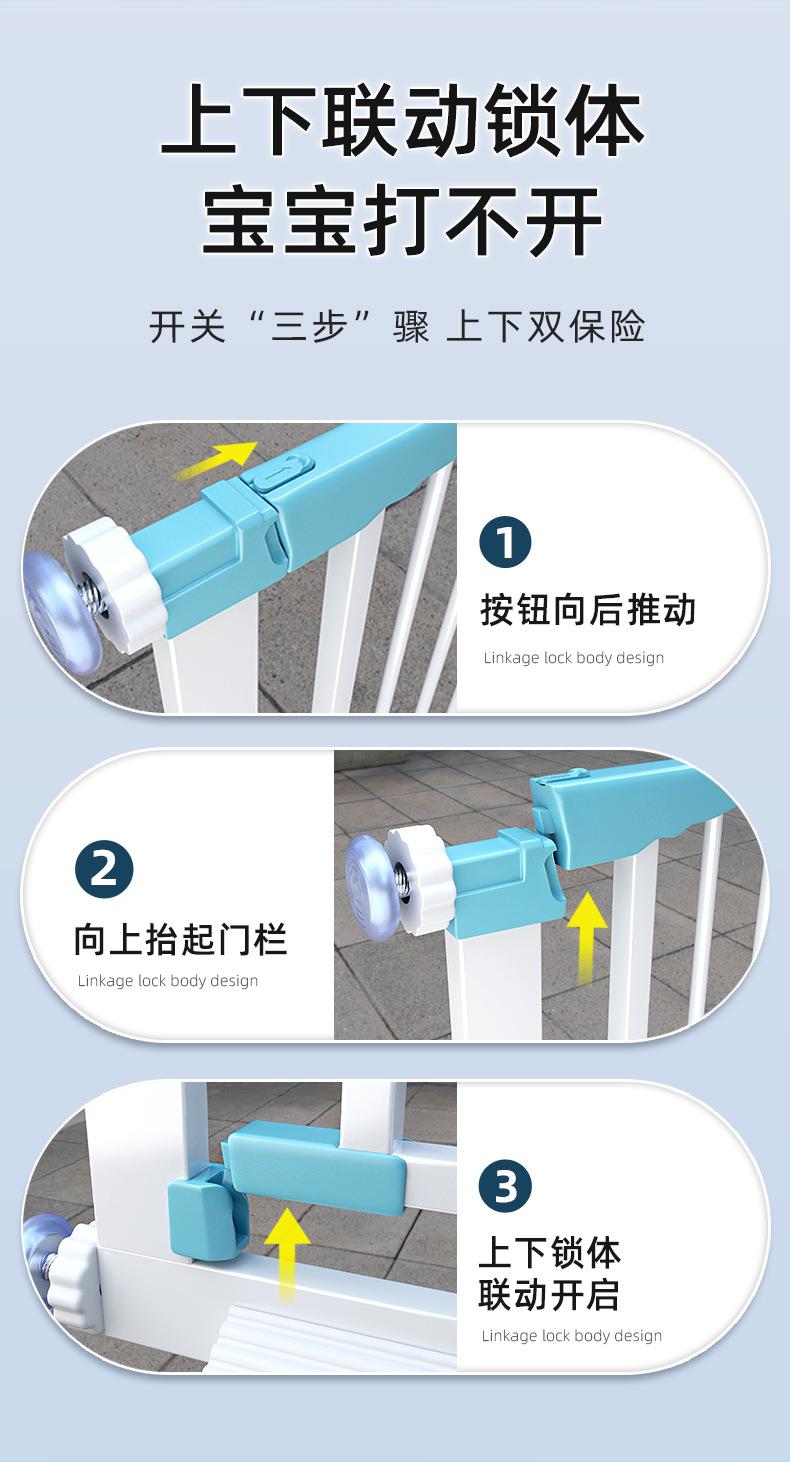 上下联动锁体
宝宝打不开

开关“三步”骤 上下双保险

1

按钮向后推动

Linkage lock body design

2

向上抬起门栏

Linkage lock body design

3

上下锁体
联动开启

Linkage lock body design