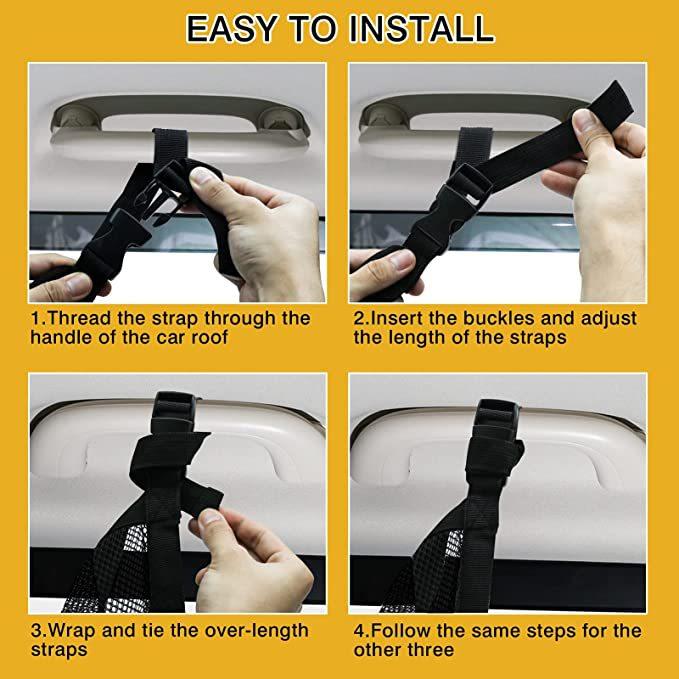 EASY TO INSTALL

1.Thread the strap through the handle of the car roof

2.Insert the buckles and adjust the length of the straps

3.Wrap and tie the over-length straps

4.Follow the same steps for the other three