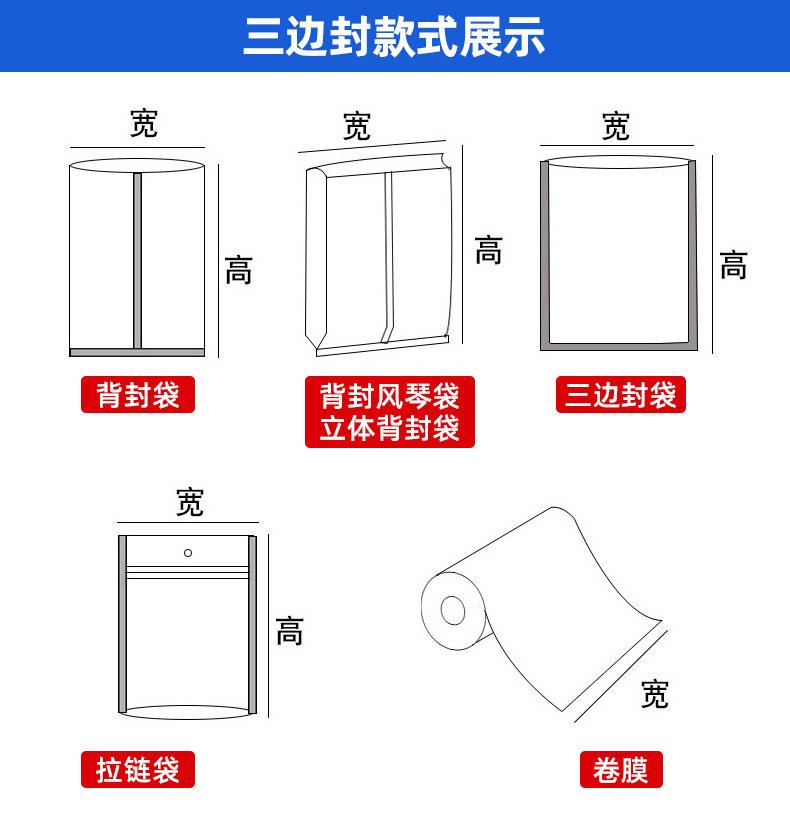 三边封款式展示

宽
高
背封袋

宽
高
背封风琴袋
立体背封袋

宽
高
三边封袋

宽
高
拉链袋

宽
卷膜