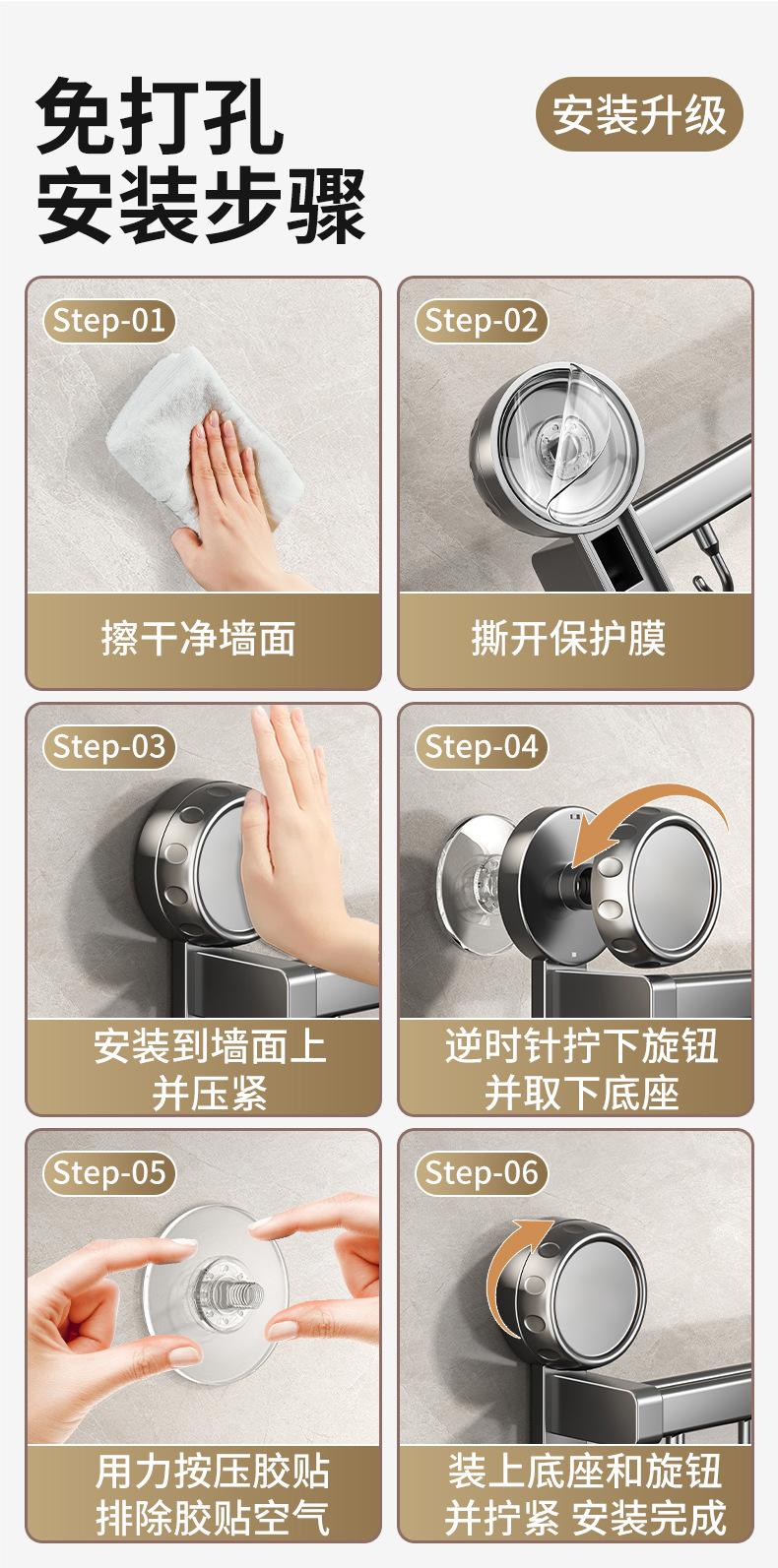 免打孔
安装步骤

安装升级

Step-01
擦干净墙面

Step-02
撕开保护膜

Step-03
安装到墙面上
并压紧

Step-04
逆时针拧下旋钮
并取下底座

Step-05
用力按压胶贴
排除胶贴空气

Step-06
装上底座和旋钮
并拧紧 安装完成