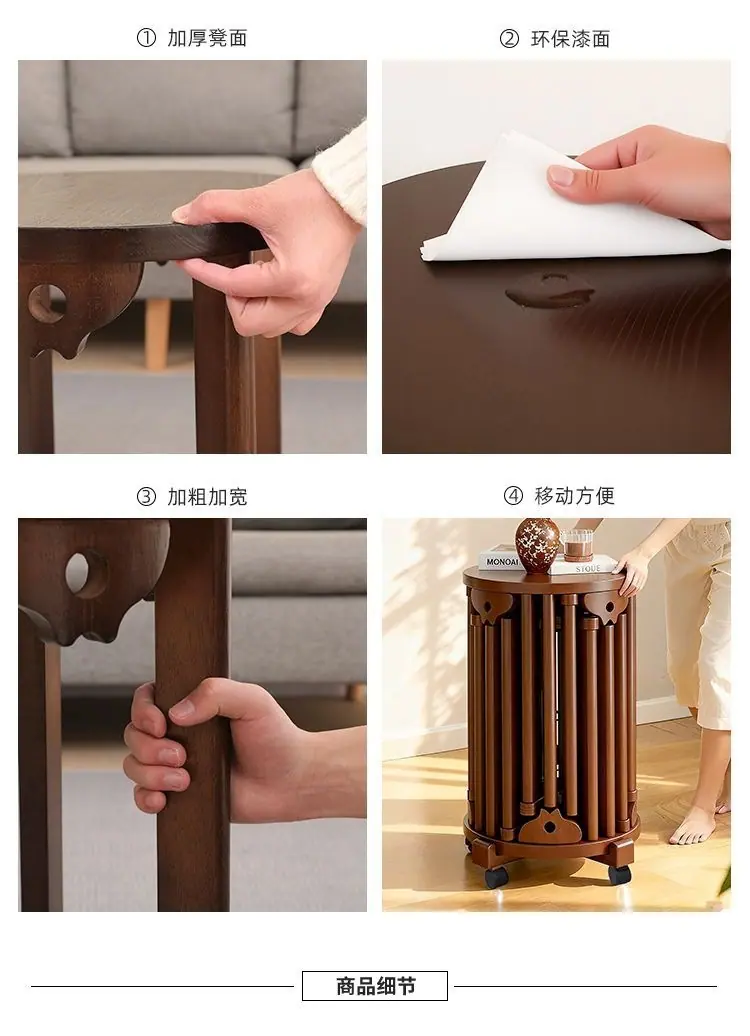 ① 加厚凳面

② 环保漆面

③ 加粗加宽

④ 移动方便

MONOAI
STOUE

商品细节