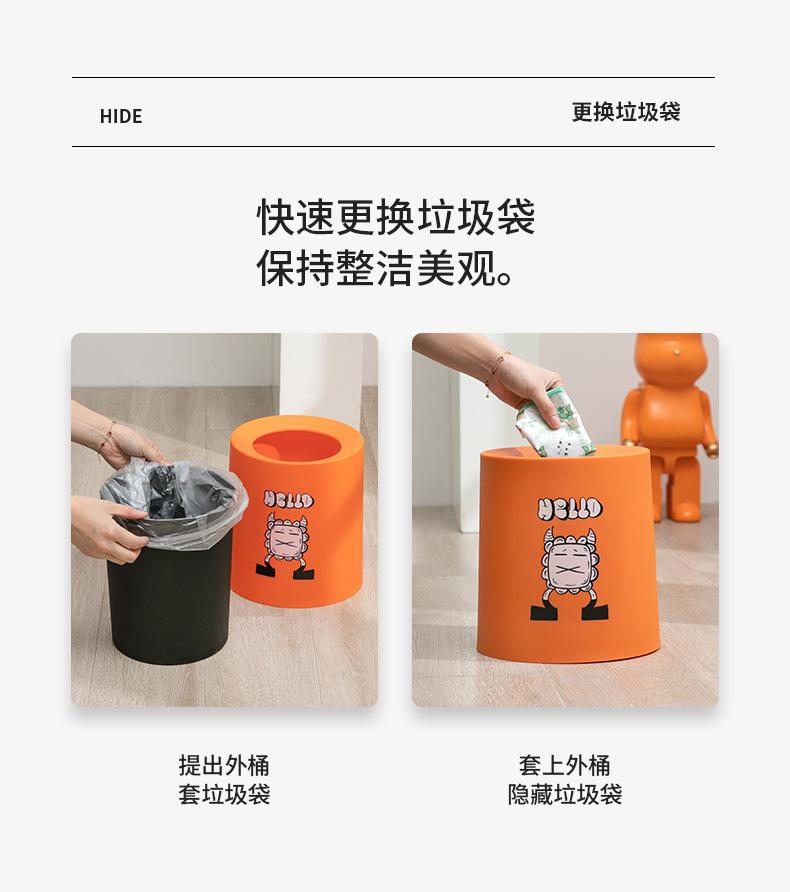 HIDE

更换垃圾袋

快速更换垃圾袋
保持整洁美观。

HELLO

HELLO

提出外桶
套垃圾袋

套上外桶
隐藏垃圾袋