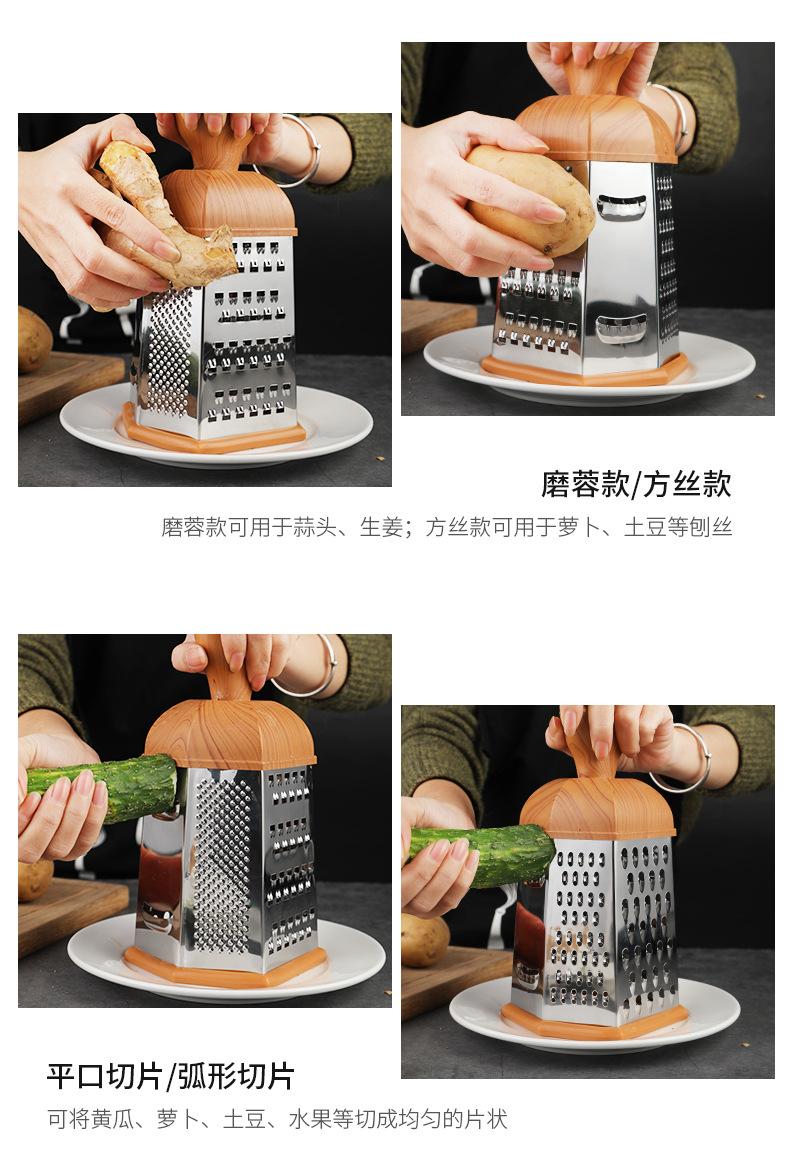 磨蓉款/方丝款

磨蓉款可用于蒜头、生姜；方丝款可用于萝卜、土豆等刨丝

平口切片/弧形切片

可将黄瓜、萝卜、土豆、水果等切成均匀的片状